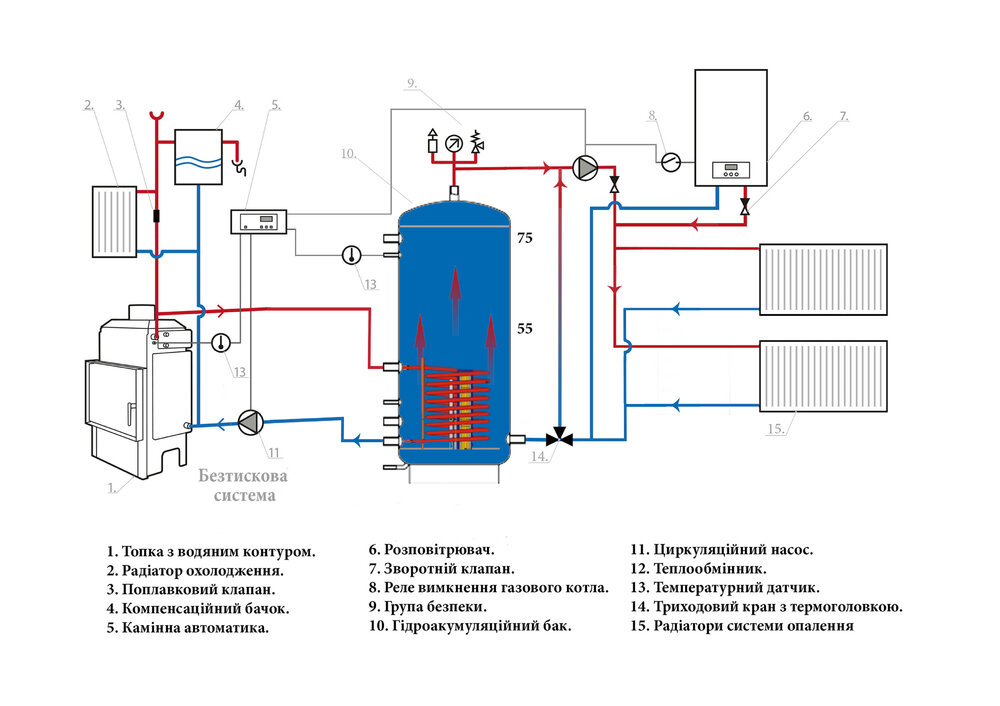 2. 3. 4. 5.

9.

10.

8. 6. 7.

75

55

13

13

11

14.

15.

1.

Безтискова система

1. Топка з водяним контуром.
2. Радіатор охолодження.
3. Поплавковий клапан.
4. Компенсаційний бачок.
5. Камінна автоматика.

6. Розповітрювач.
7. Зворотній клапан.
8. Реле вимкнення газового котла.
9. Група безпеки.
10. Гідроакумуляційний бак.

11. Циркуляційний насос.
12. Теплообмінник.
13. Температурний датчик.
14. Триходовий кран з термоголовкою.
15. Радіатори системи опалення