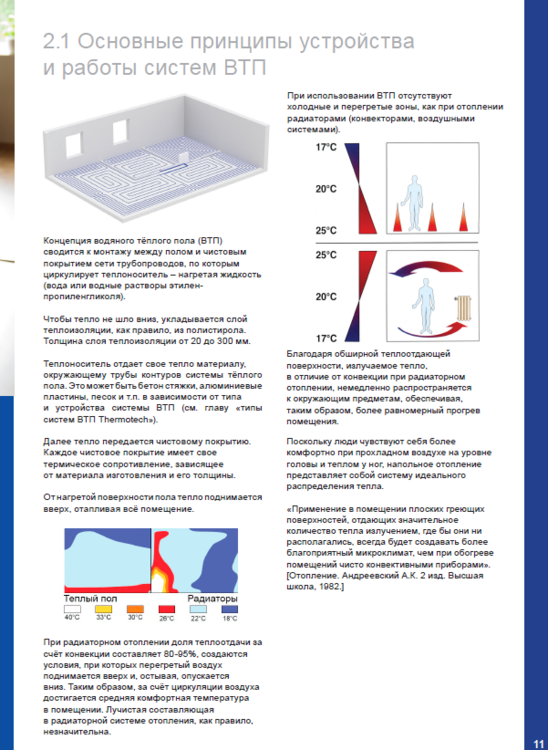 2.1 Основные принципы устройства и работы систем ВТП

Концепция водяного тёплого пола (ВТП) сводится к монтажу между полом и чистовым покрытием сети трубопроводов, по которым циркулирует теплоноситель – нагретая жидкость (вода или водные растворы этилен-пропиленгликоля).

Чтобы тепло не шло вниз, укладывается слой теплоизоляции, как правило, из полистирола. Толщина слоя теплоизоляции от 20 до 300 мм.

Теплоноситель отдает свое тепло материалу, окружающему трубы контуров системы тёплого пола. Это может быть бетон стяжки, алюминиевые пластины, песок и т.п. в зависимости от типа и устройства системы ВТП (см. главу «типы систем ВТП Thermotech»).

Далее тепло передается чистовому покрытию. Каждое чистовое покрытие имеет свое термическое сопротивление, зависящее от материала изготовления и его толщины.

От нагретой поверхности пола тепло поднимается вверх, отапливая всё помещение.

Теплый пол
Радиаторы
40°C 33°C 30°C 26°C 22°C 18°C

При радиаторном отоплении доля теплоотдачи за счёт конвекции составляет 80-95%, создаются условия, при которых перегретый воздух поднимается вверх и, остывая, опускается вниз. Таким образом, за счёт циркуляции воздуха достигается средняя комфортная температура в помещении. Лучистая составляющая в радиаторной системе отопления, как правило, незначительна.

При использовании ВТП отсутствуют холодные и перегретые зоны, как при отоплении радиаторами (конвекторами, воздушными системами).

17°C
20°C
25°C
25°C
20°C
17°C

Благодаря обширной теплоотдающей поверхности, излучаемое тепло, в отличие от конвекции при радиаторном отоплении, немедленно распространяется к окружающим предметам, обеспечивая, таким образом, более равномерный прогрев помещения.

Поскольку люди чувствуют себя более комфортно при прохладном воздухе на уровне головы и теплом у ног, напольное отопление представляет собой систему идеального распределения тепла.

«Применение в помещении плоских греющих поверхностей, отдающих значительное количество тепла излучением, где бы они ни располагались, всегда будет создавать более благоприятный микроклимат, чем при обогреве помещений чисто конвективными приборами». [Отопление. Андреевский А.К. 2 изд. Высшая школа, 1982.]

11