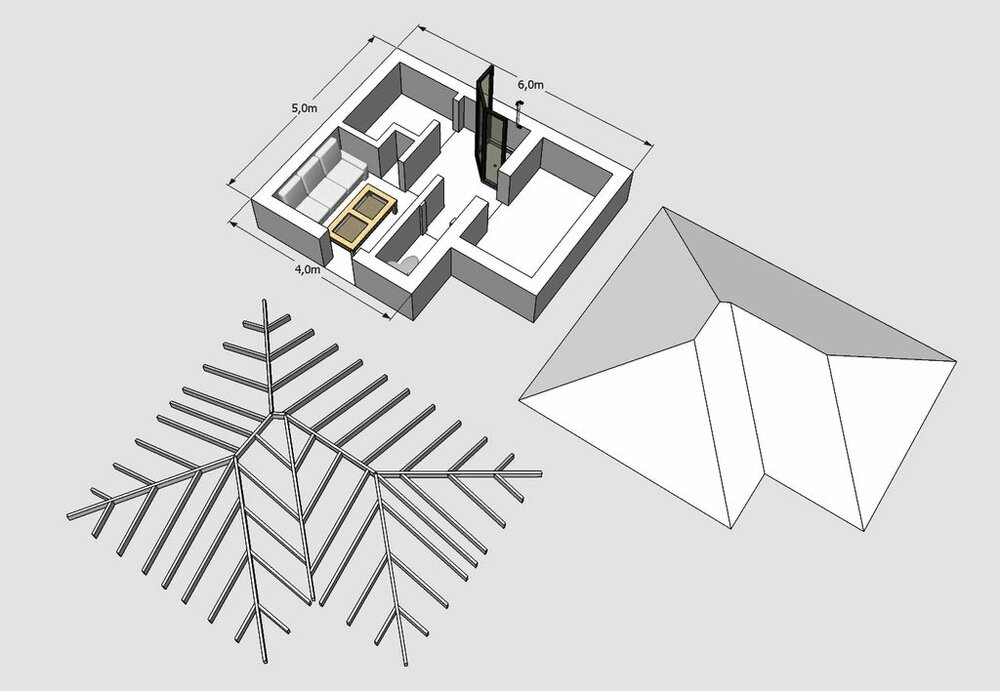 5,0m
6,0m
4,0m