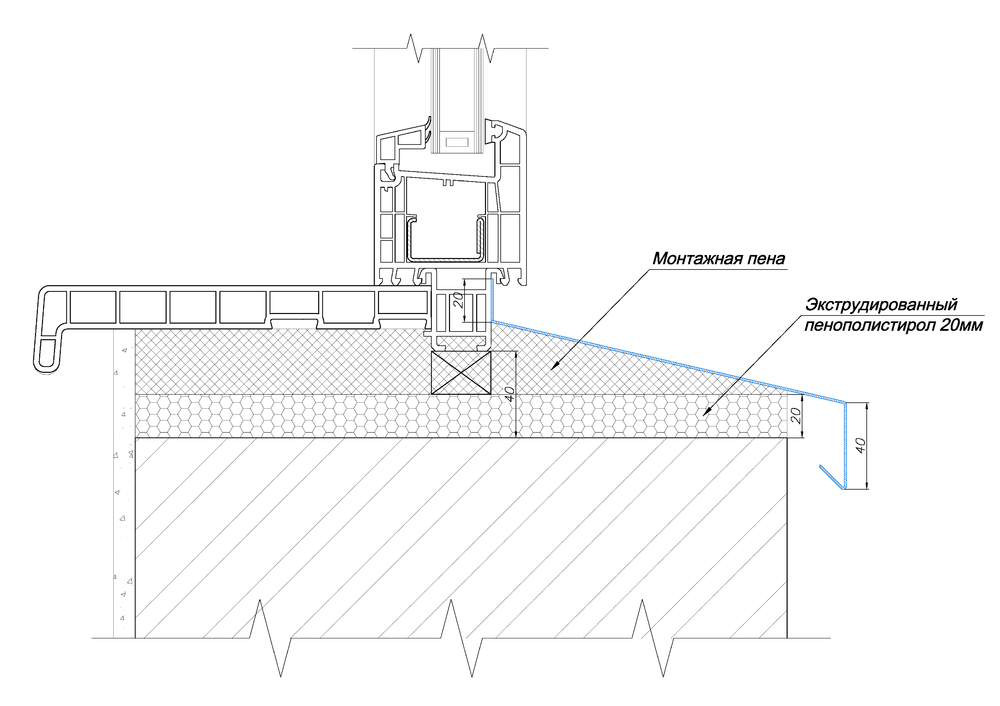 Монтажная пена

Экструдированный пенополистирол 20мм

20

40

20

40