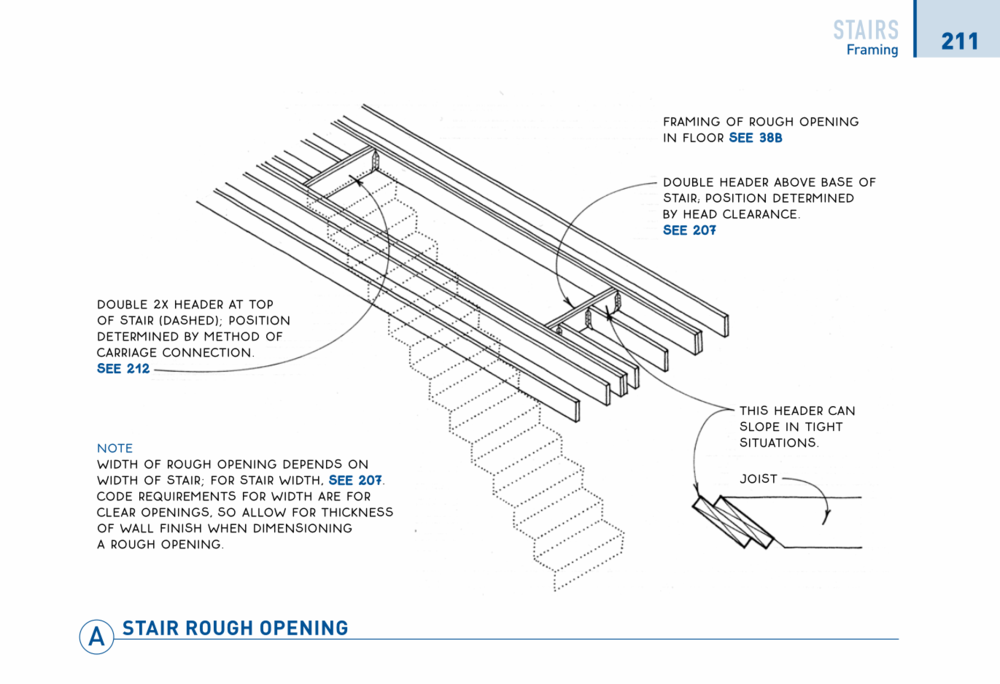 STAIRS
Framing

211

FRAMING OF ROUGH OPENING IN FLOOR SEE 38B

DOUBLE HEADER ABOVE BASE OF STAIR; POSITION DETERMINED BY HEAD CLEARANCE.
SEE 207

DOUBLE 2X HEADER AT TOP OF STAIR (DASHED); POSITION DETERMINED BY METHOD OF CARRIAGE CONNECTION.
SEE 212

THIS HEADER CAN SLOPE IN TIGHT SITUATIONS.

JOIST

NOTE
WIDTH OF ROUGH OPENING DEPENDS ON WIDTH OF STAIR; FOR STAIR WIDTH, SEE 207. CODE REQUIREMENTS FOR WIDTH ARE FOR CLEAR OPENINGS, SO ALLOW FOR THICKNESS OF WALL FINISH WHEN DIMENSIONING A ROUGH OPENING.

A STAIR ROUGH OPENING