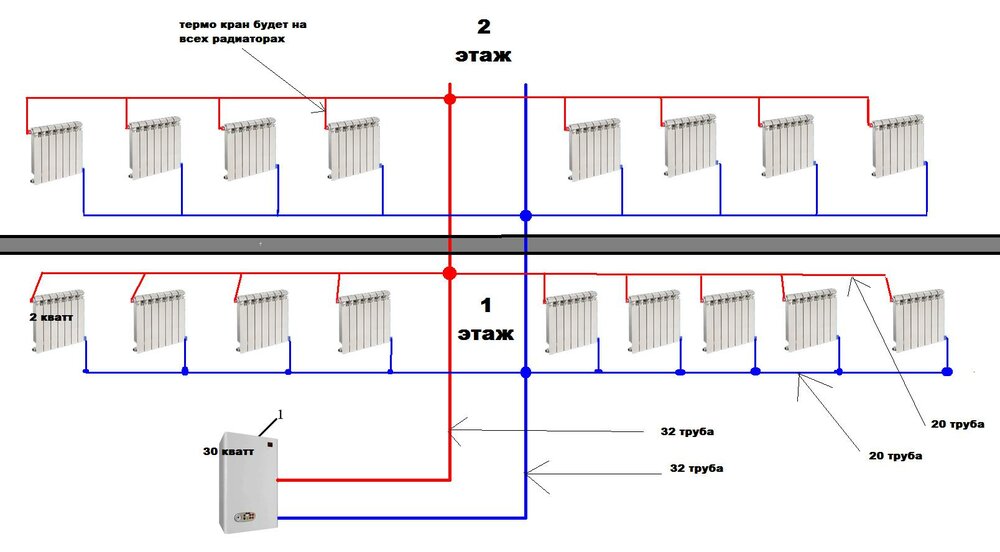 термо кран будет на всех радиаторах

2
этаж

2 кватт

1
этаж

1

30 кватт

32 труба

32 труба

20 труба

20 труба