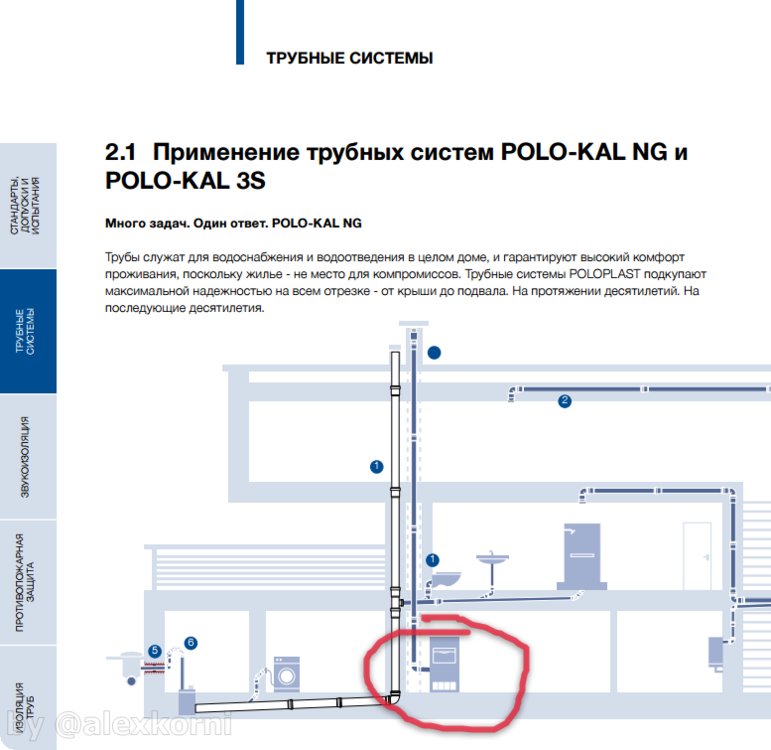 ТРУБНЫЕ СИСТЕМЫ

СТАНДАРТЫ, ДОПУСКИ И ИСПЫТАНИЯ

ТРУБНЫЕ СИСТЕМЫ

ЗВУКОИЗОЛЯЦИЯ

ПРОТИВОПОЖАРНАЯ ЗАЩИТА

ИЗОЛЯЦИЯ ТРУБ

2.1 Применение трубных систем POLO-KAL NG и POLO-KAL 3S

Много задач. Один ответ. POLO-KAL NG

Трубы служат для водоснабжения и водоотведения в целом доме, и гарантируют высокий комфорт проживания, поскольку жилье - не место для компромиссов. Трубные системы POLOPLAST подкупают максимальной надежностью на всем отрезке - от крыши до подвала. На протяжении десятилетий. На последующие десятилетия.

2

1

1

5

6

by @alexkorni