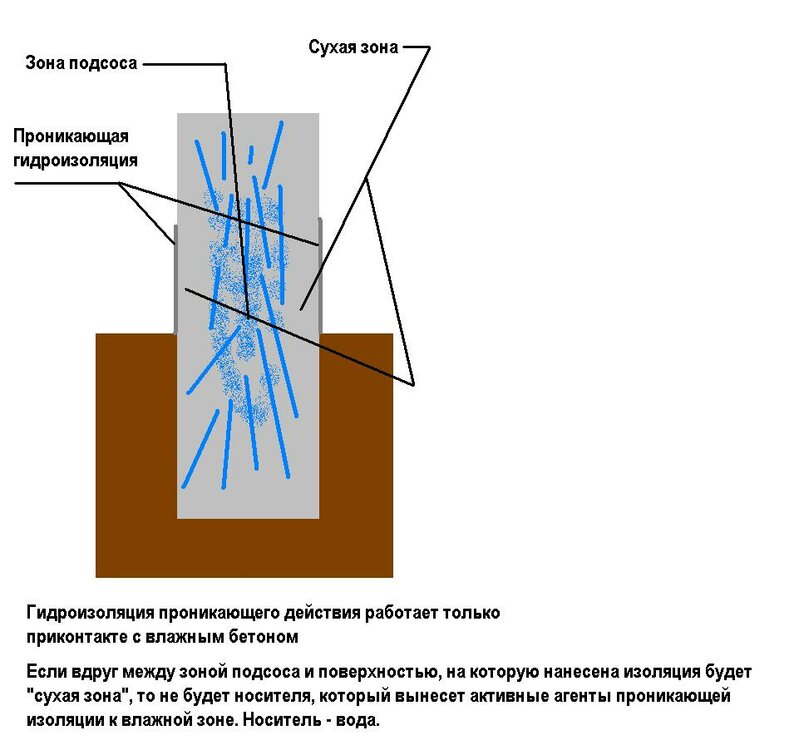 Зона подсоса

Сухая зона

Проникающая гидроизоляция

Гидроизоляция проникающего действия работает только приконтакте с влажным бетоном

Если вдруг между зоной подсоса и поверхностью, на которую нанесена изоляция будет "сухая зона", то не будет носителя, который вынесет активные агенты проникающей изоляции к влажной зоне. Носитель - вода.