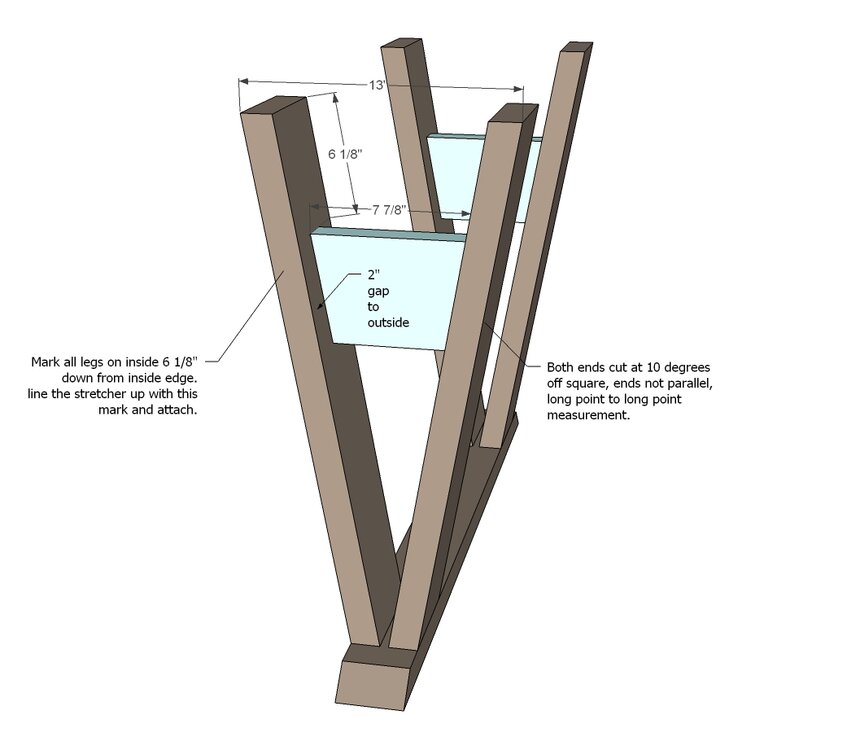 13"

6 1/8"

7 7/8"

2"
gap
to
outside

Mark all legs on inside 6 1/8" down from inside edge. line the stretcher up with this mark and attach.

Both ends cut at 10 degrees off square, ends not parallel, long point to long point measurement.