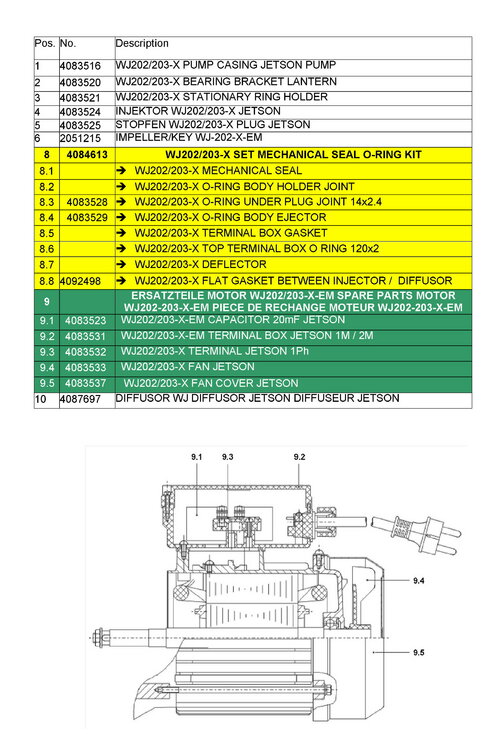 | Pos. | No. | Description |
|---|---|---|
| 1 | 4083516 | WJ202/203-X PUMP CASING JETSON PUMP |
| 2 | 4083520 | WJ202/203-X BEARING BRACKET LANTERN |
| 3 | 4083521 | WJ202/203-X STATIONARY RING HOLDER |
| 4 | 4083524 | INJEKTOR WJ202/203-X JETSON |
| 5 | 4083525 | STOPFEN WJ202/203-X PLUG JETSON |
| 6 | 2051215 | IMPELLER/KEY WJ-202-X-EM |
| 8 | 4084613 | WJ202/203-X SET MECHANICAL SEAL O-RING KIT |
| 8.1 | | ➔ WJ202/203-X MECHANICAL SEAL |
| 8.2 | | ➔ WJ202/203-X O-RING BODY HOLDER JOINT |
| 8.3 | 4083528 | ➔ WJ202/203-X O-RING UNDER PLUG JOINT 14x2.4 |
| 8.4 | 4083529 | ➔ WJ202/203-X O-RING BODY EJECTOR |
| 8.5 | | ➔ WJ202/203-X TERMINAL BOX GASKET |
| 8.6 | | ➔ WJ202/203-X TOP TERMINAL BOX O RING 120x2 |
| 8.7 | | ➔ WJ202/203-X DEFLECTOR |
| 8.8 | 4092498 | ➔ WJ202/203-X FLAT GASKET BETWEEN INJECTOR / DIFFUSOR |
| 9 | | ERSATZTEILE MOTOR WJ202/203-X-EM SPARE PARTS MOTOR WJ202-203-X-EM PIECE DE RECHANGE MOTEUR WJ202-203-X-EM |
| 9.1 | 4083523 | WJ202/203-X-EM CAPACITOR 20mF JETSON |
| 9.2 | 4083531 | WJ202/203-X-EM TERMINAL BOX JETSON 1M / 2M |
| 9.3 | 4083532 | WJ202/203-X TERMINAL JETSON 1Ph |
| 9.4 | 4083533 | WJ202/203-X FAN JETSON |
| 9.5 | 4083537 | WJ202/203-X FAN COVER JETSON |
| 10 | 4087697 | DIFFUSOR WJ DIFFUSOR JETSON DIFFUSEUR JETSON |

9.1
9.3
9.2
9.4
9.5