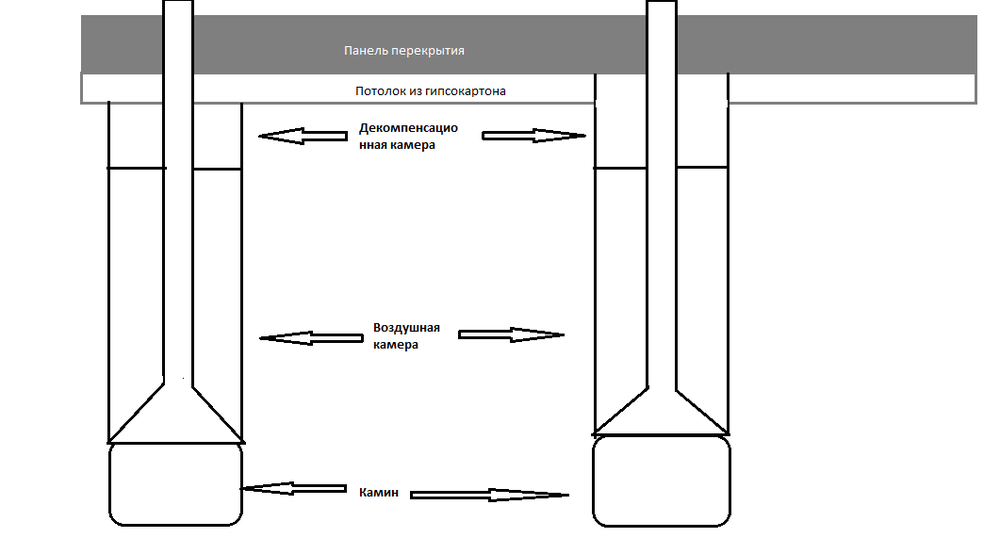 Панель перекрытия

Потолок из гипсокартона

Декомпенсацио нная камера

Воздушная камера

Камин