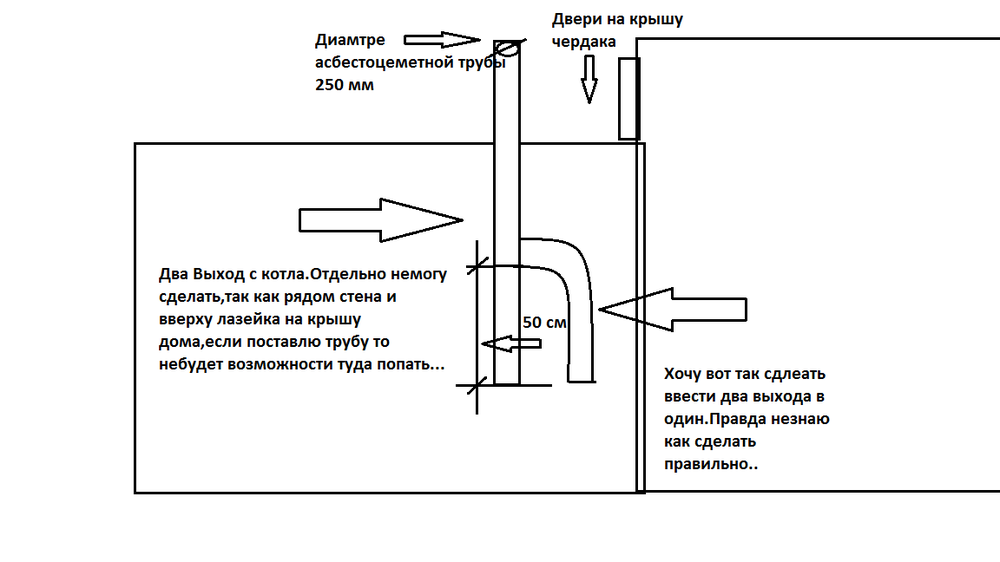 Диамтре асбестоцеметной трубы 250 мм

Двери на крышу чердака

Два Выход с котла.Отдельно немогу сделать,так как рядом стена и вверху лазейка на крышу дома,если поставлю трубу то небудет возможности туда попать...

50 см

Хочу вот так сдлеать ввести два выхода в один.Правда незнаю как сделать правильно..