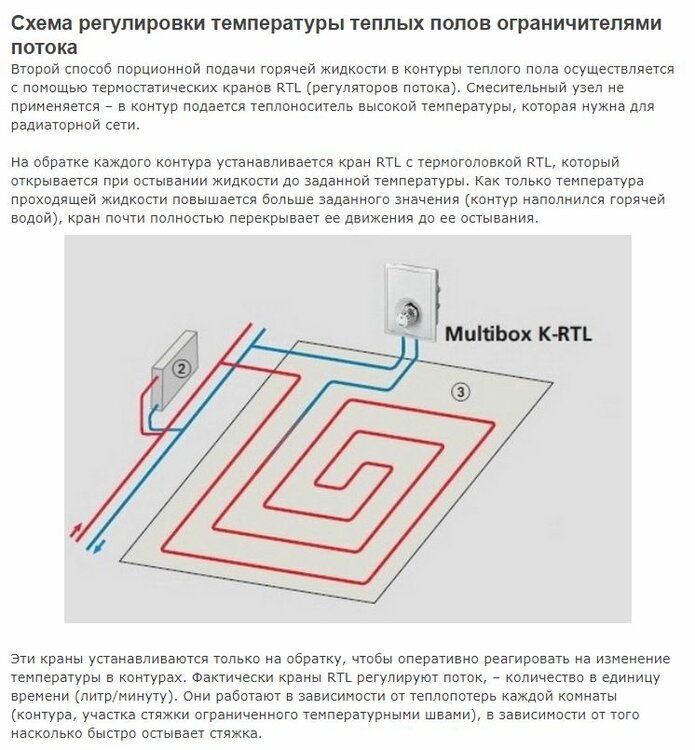 Схема регулировки температуры теплых полов ограничителями потока

Второй способ порционной подачи горячей жидкости в контуры теплого пола осуществляется с помощью термостатических кранов RTL (регуляторов потока). Смесительный узел не применяется – в контур подается теплоноситель высокой температуры, которая нужна для радиаторной сети.

На обратке каждого контура устанавливается кран RTL с термоголовкой RTL, который открывается при остывании жидкости до заданной температуры. Как только температура проходящей жидкости повышается больше заданного значения (контур наполнился горячей водой), кран почти полностью перекрывает ее движения до ее остывания.

Multibox K-RTL

2

3

Эти краны устанавливаются только на обратку, чтобы оперативно реагировать на изменение температуры в контурах. Фактически краны RTL регулируют поток, – количество в единицу времени (литр/минуту). Они работают в зависимости от теплопотерь каждой комнаты (контура, участка стяжки ограниченного температурными швами), в зависимости от того насколько быстро остывает стяжка.