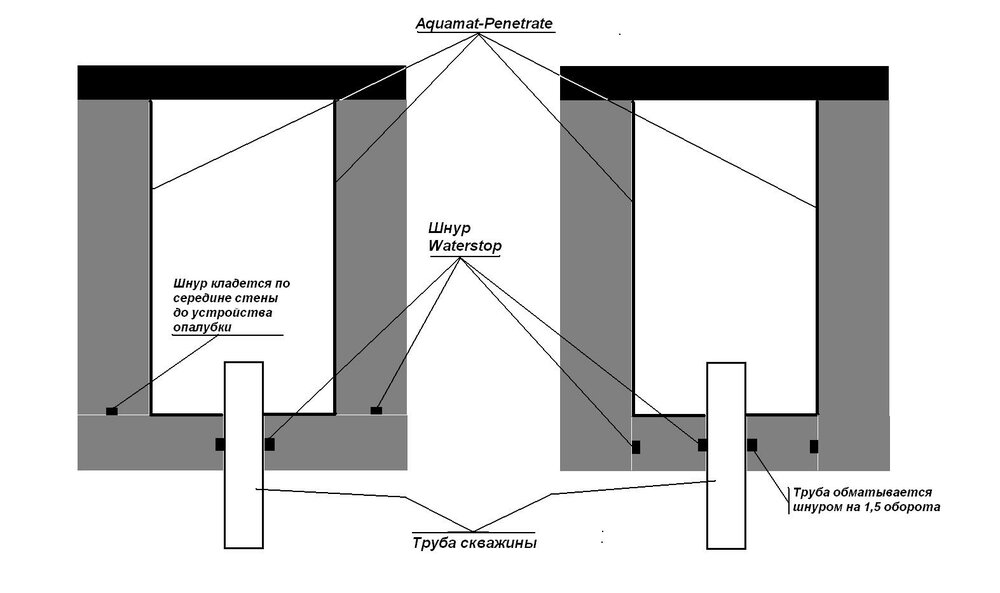 Aquamat-Penetrate

Шнур
Waterstop

Шнур кладется по середине стены до устройства опалубки

Труба обматывается шнуром на 1,5 оборота

Труба скважины