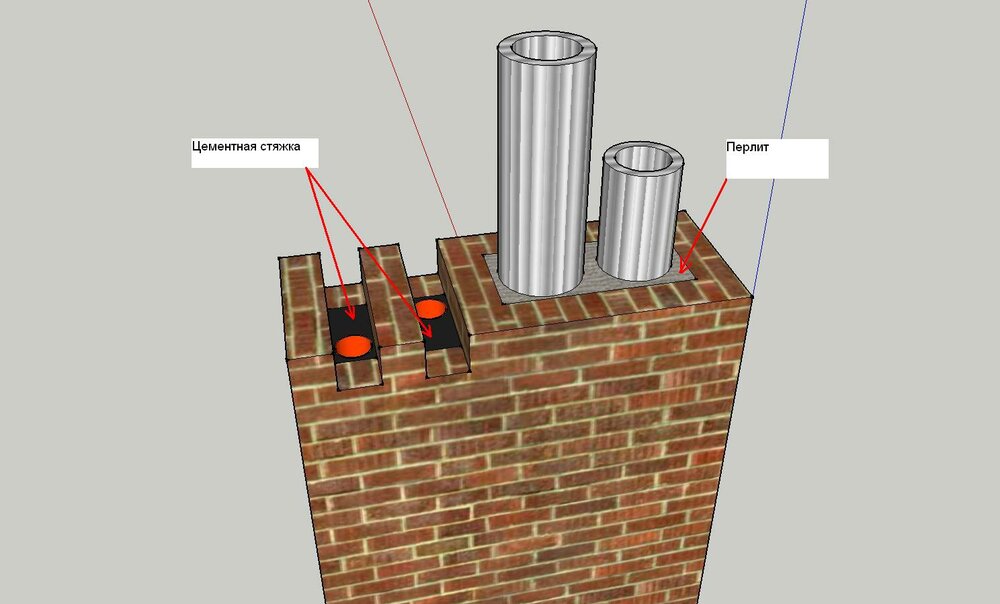 Цементная стяжка

Перлит