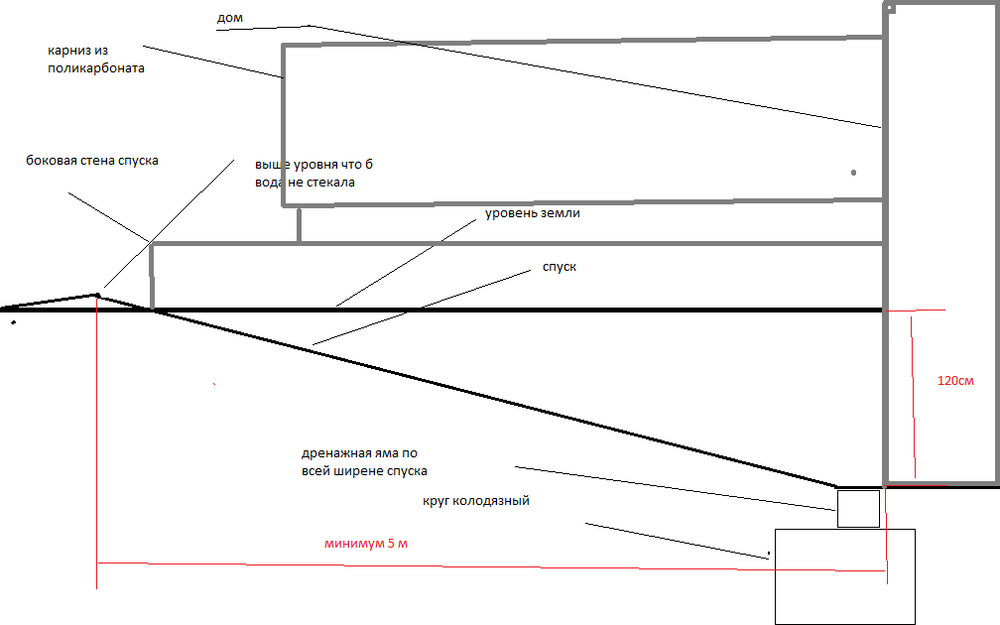 дом

карниз из поликарбоната

боковая стена спуска

выше уровня что б вода не стекала

уровень земли

спуск

120см

дренажная яма по всей ширене спуска

круг колодязный

минимум 5 м