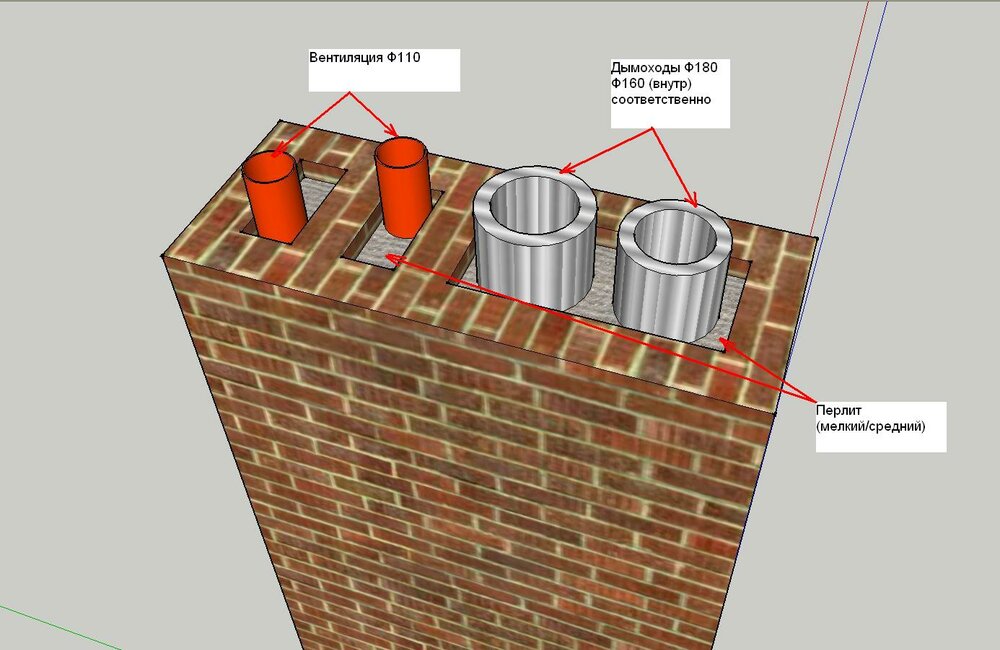 Вентиляция Ф110

Дымоходы Ф180 Ф160 (внутр) соответственно

Перлит (мелкий/средний)