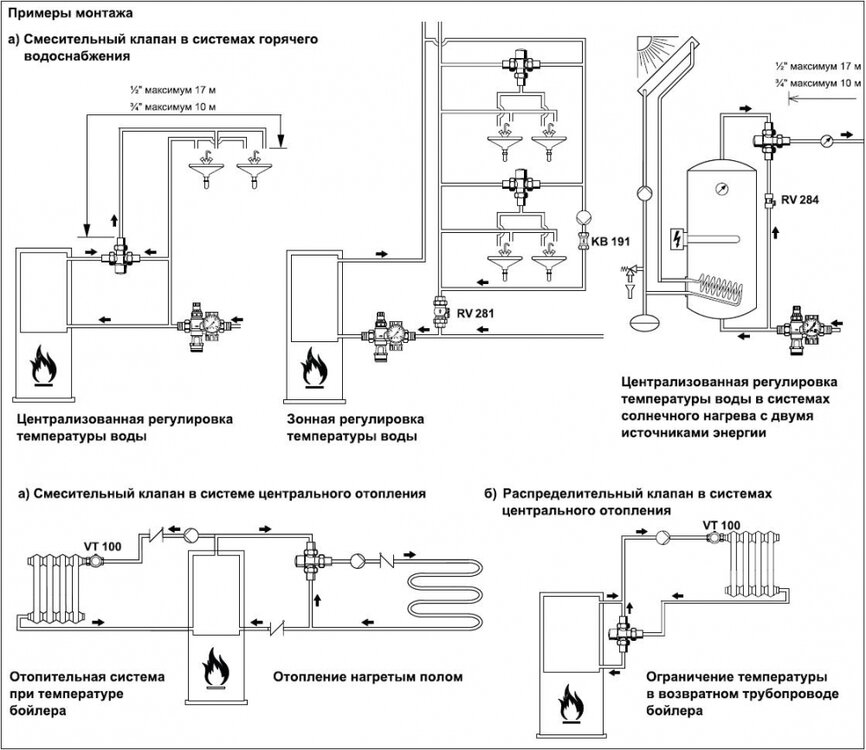 Примеры монтажа

а) Смесительный клапан в системах горячего водоснабжения

½" максимум 17 м
¾" максимум 10 м

Централизованная регулировка температуры воды

RV 281

KB 191

Зонная регулировка температуры воды

½" максимум 17 м
¾" максимум 10 м

RV 284

Централизованная регулировка температуры воды в системах солнечного нагрева с двумя источниками энергии

а) Смесительный клапан в системе центрального отопления

VT 100

Отопительная система при температуре бойлера

Отопление нагретым полом

б) Распределительный клапан в системах центрального отопления

VT 100

Ограничение температуры в возвратном трубопроводе бойлера