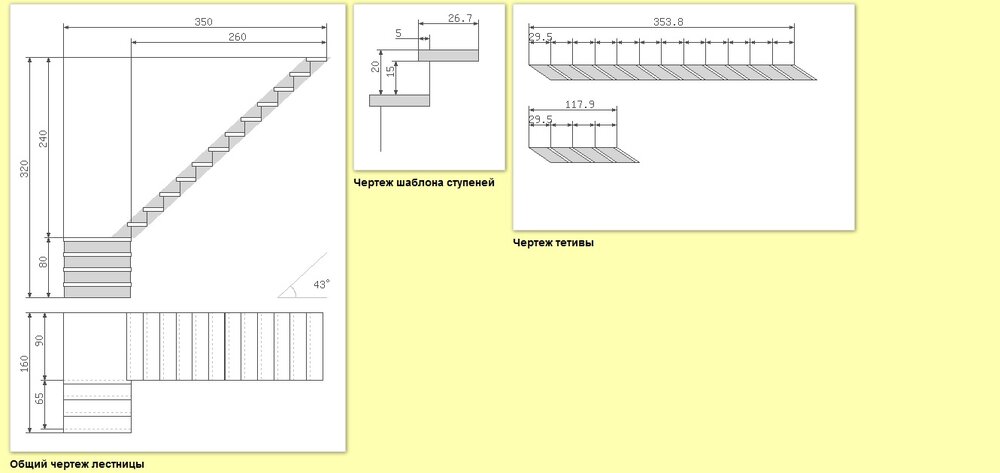 350
260
320
240
80
43°
160
90
65
Общий чертеж лестницы

26.7
5
20
15
Чертеж шаблона ступеней

353.8
29.5
117.9
29.5
Чертеж тетивы