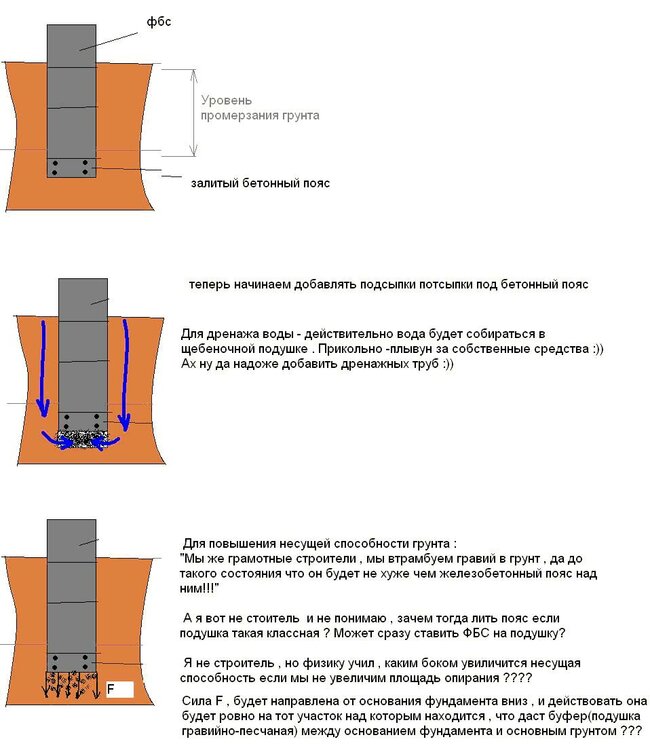 фбс

Уровень промерзания грунта

залитый бетонный пояс

теперь начинаем добавлять подсыпки потсыпки под бетонный пояс

Для дренажа воды - действительно вода будет собираться в щебеночной подушке . Прикольно -плывун за собственные средства :))
Ах ну да надоже добавить дренажных труб :))

Для повышения несущей способности грунта :
"Мы же грамотные строители , мы втрамбуем гравий в грунт , да до такого состояния что он будет не хуже чем железобетонный пояс над ним!!!"

А я вот не стоитель и не понимаю , зачем тогда лить пояс если подушка такая классная ? Может сразу ставить ФБС на подушку?

Я не строитель , но физику учил , каким боком увиличится несущая способность если мы не увеличим площадь опирания ????

F

Сила F , будет направлена от основания фундамента вниз , и действовать она будет ровно на тот участок над которым находится , что даст буфер(подушка гравийно-песчаная) между основанием фундамента и основным грунтом ???