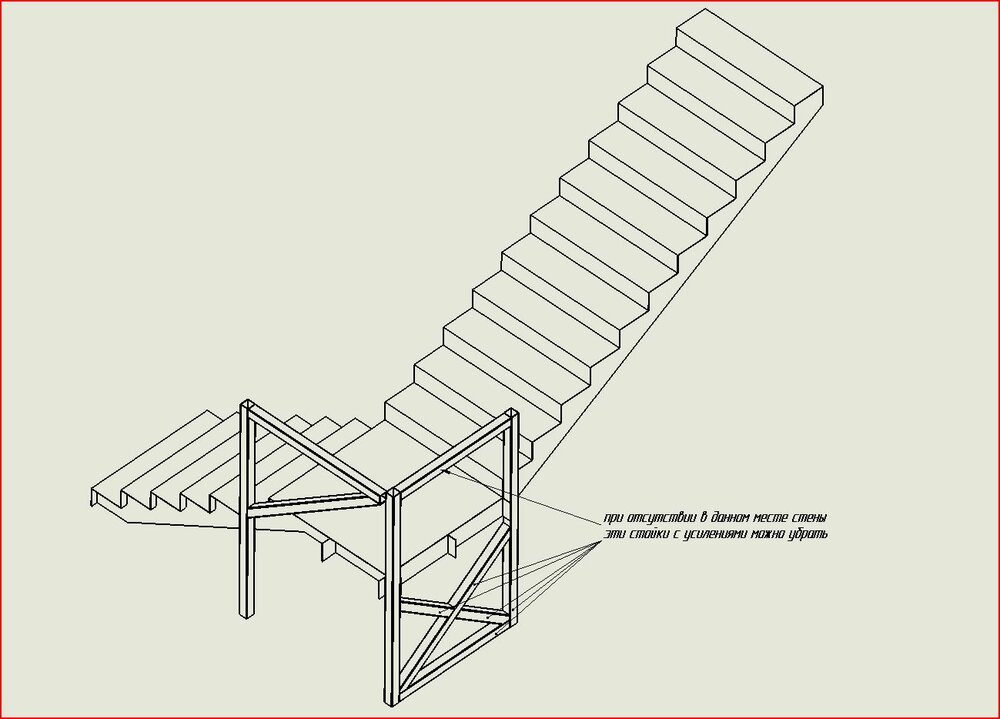 при отсутствии в данном месте стены эти стойки с усилениями можно убрать