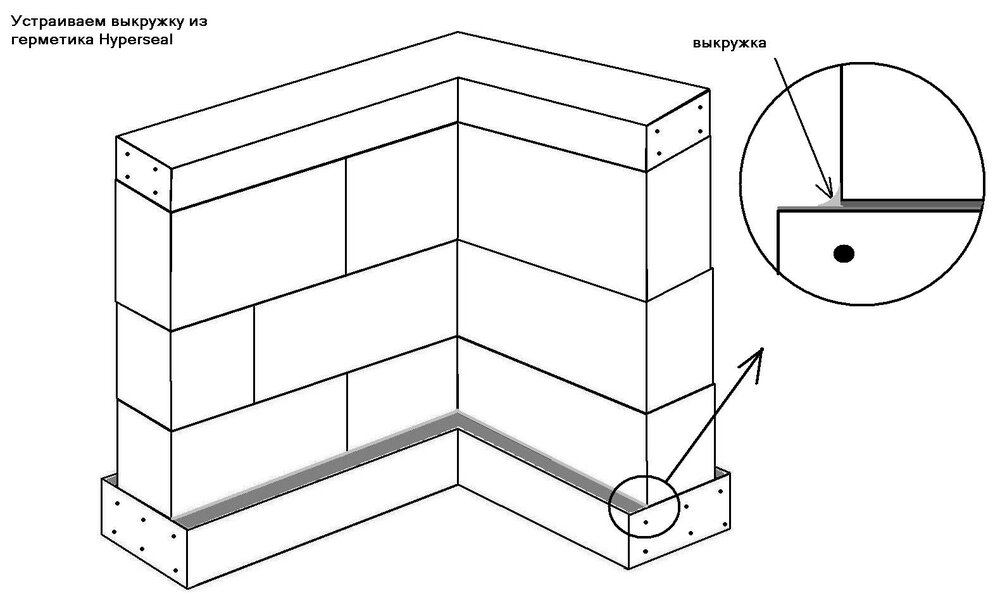 Устраиваем выкружку из герметика Hyperseal

выкружка