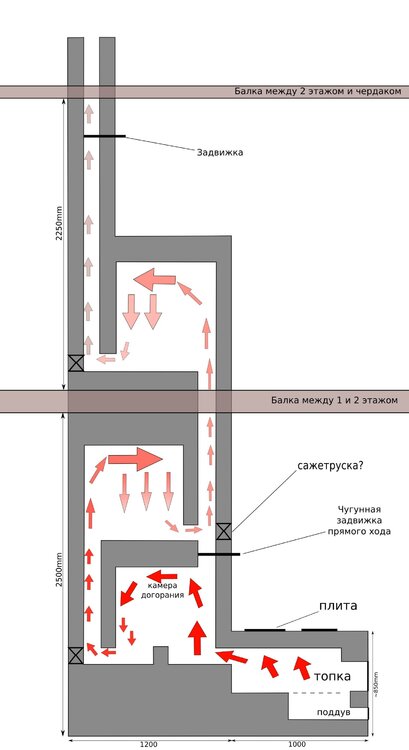 Балка между 2 этажом и чердаком

Задвижка

2250mm

Балка между 1 и 2 этажом

сажетруска?

Чугунная задвижка прямого хода

2500mm

камера догорания

плита

топка

~850mm

поддув

1200

1000