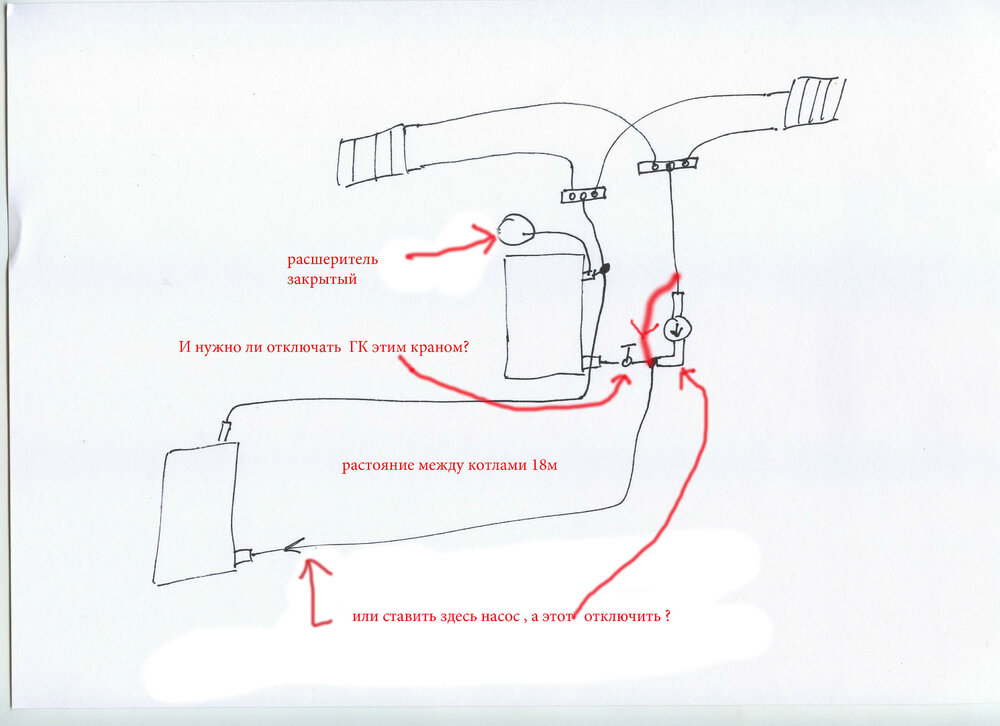 расшеритель закрытый

И нужно ли отключать ГК этим краном?

растояние между котлами 18м

или ставить здесь насос , а этот отключить ?