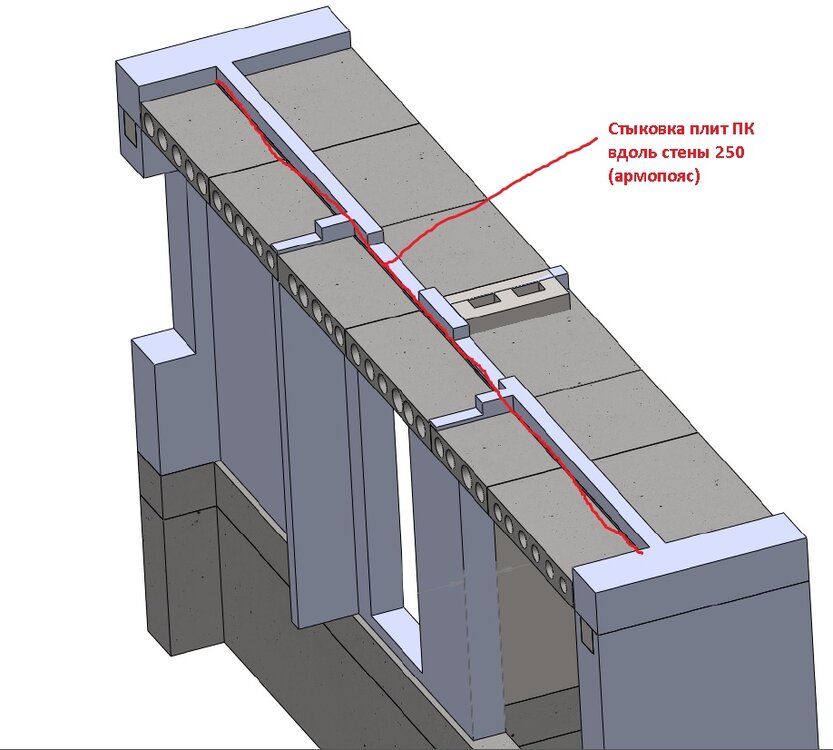 Стыковка плит ПК вдоль стены 250 (армопояс)