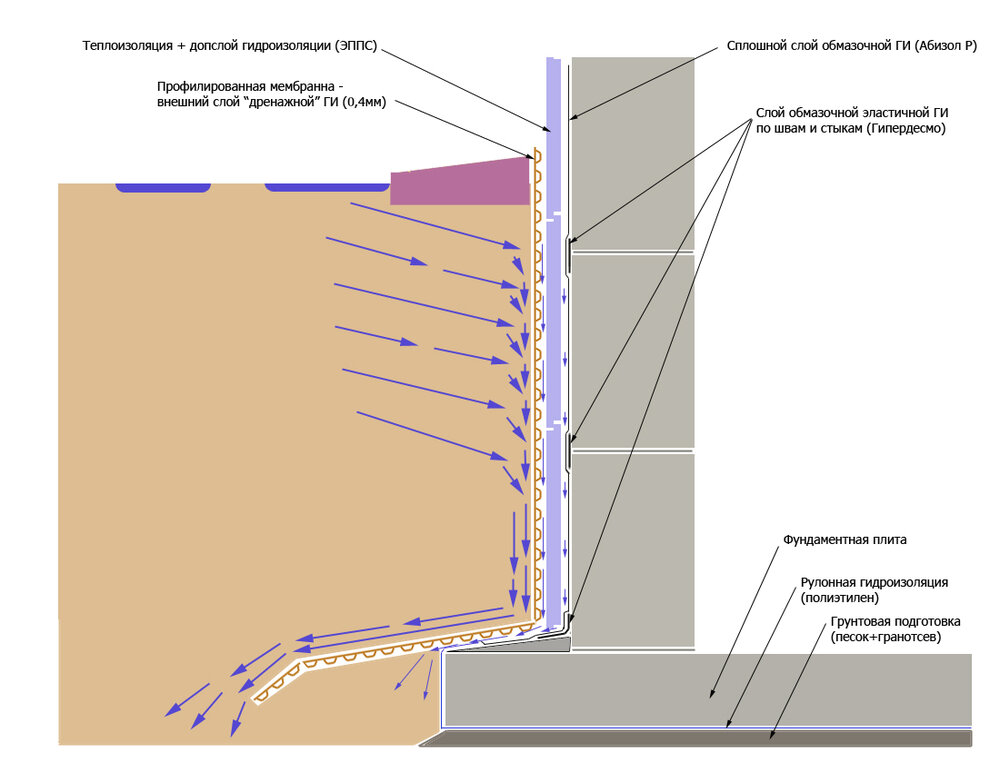 Теплоизоляция + допслой гидроизоляции (ЭППС)

Профилированная мембранна - внешний слой "дренажной" ГИ (0,4мм)

Сплошной слой обмазочной ГИ (Абизол Р)

Слой обмазочной эластичной ГИ по швам и стыкам (Гипердесмо)

Фундаментная плита

Рулонная гидроизоляция (полиэтилен)

Грунтовая подготовка (песок+гранотсев)