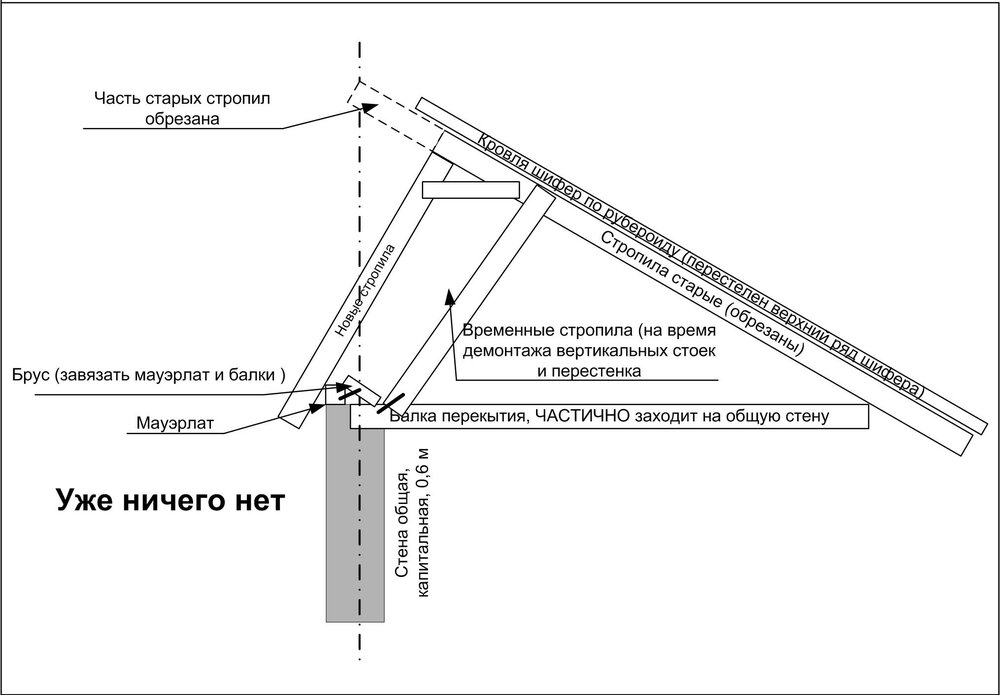 Часть старых стропил обрезана

Кровля шифер по рубероиду (перестелен верхний ряд шифера)

Стропила старые (обрезаны)

Новые стропила

Временные стропила (на время демонтажа вертикальных стоек и перестенка

Брус (завязать мауэрлат и балки )

Мауэрлат

Балка перекытия, ЧАСТИЧНО заходит на общую стену

Уже ничего нет

Стена общая, капитальная, 0,6 м