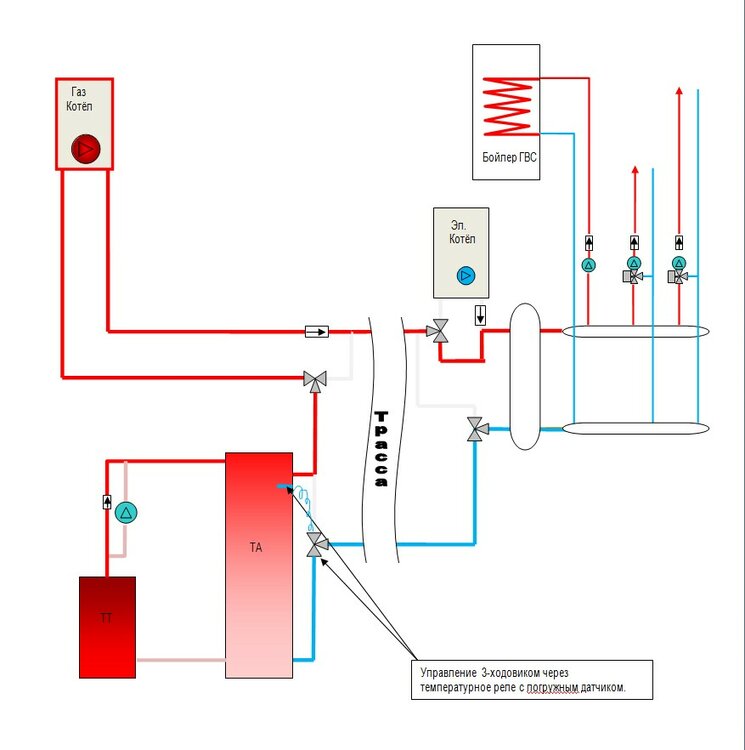 Газ Котёл

Бойлер ГВС

Эл. Котёл

Трасса

ТА

ТТ

Управление 3-ходовиком через температурное реле с погружным датчиком.