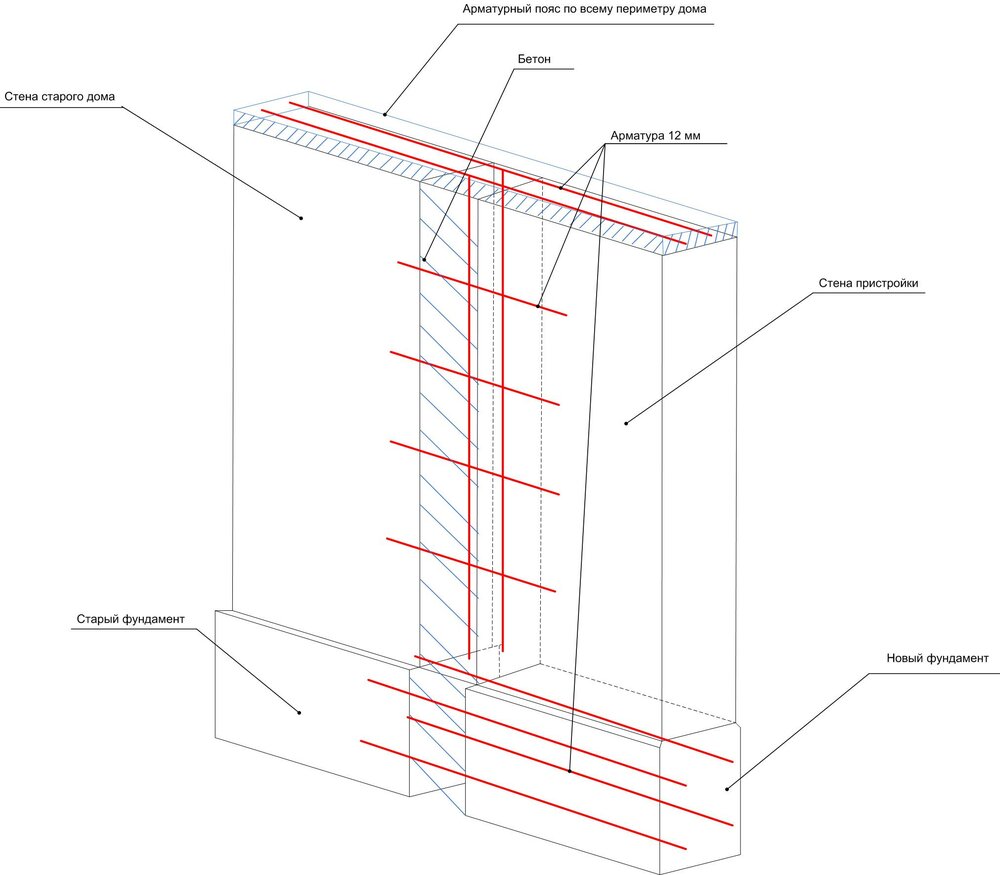 Арматурный пояс по всему периметру дома

Бетон

Стена старого дома

Арматура 12 мм

Стена пристройки

Старый фундамент

Новый фундамент