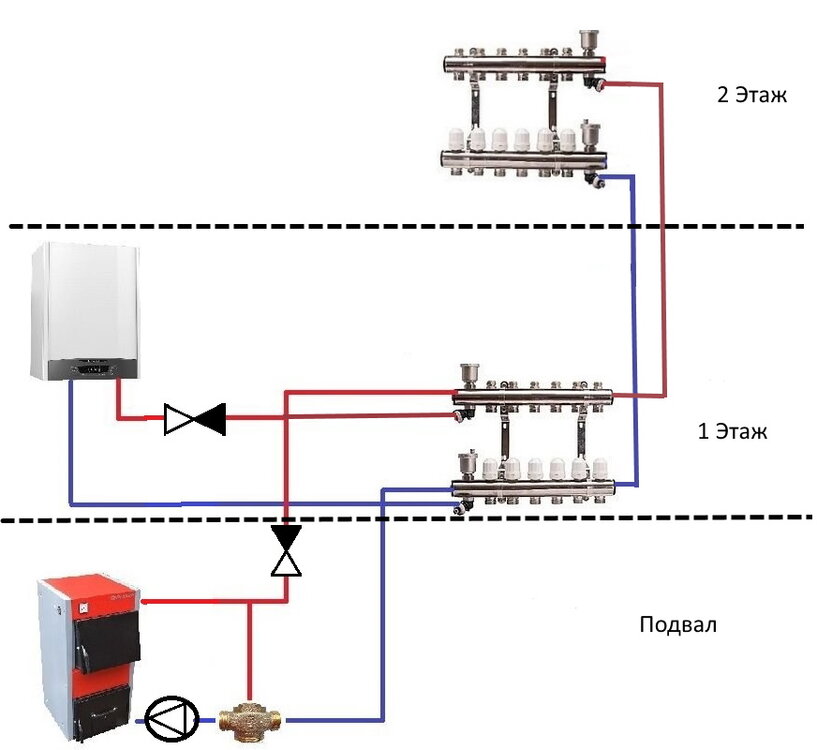 2 Этаж

1 Этаж

Подвал