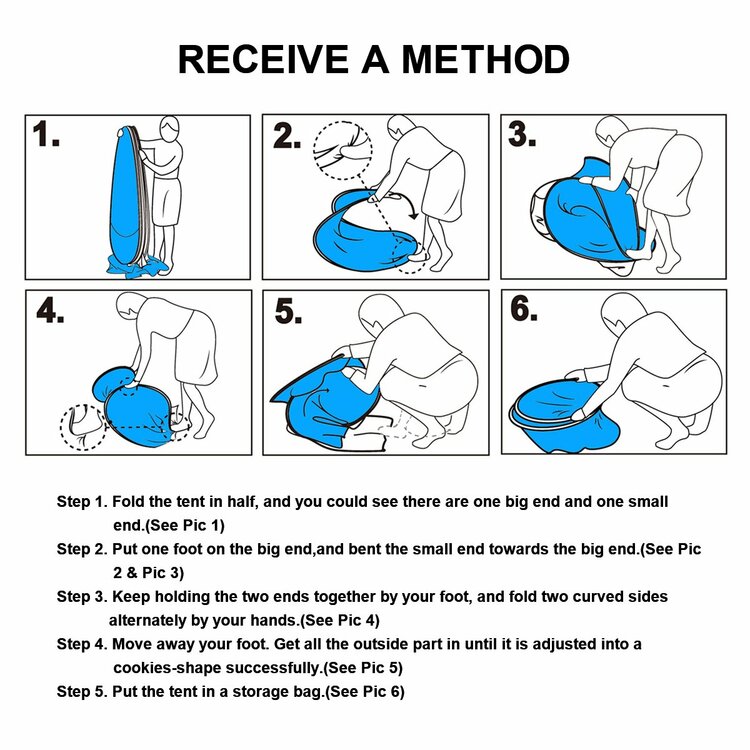 RECEIVE A METHOD

1.

2.

3.

4.

5.

6.

Step 1. Fold the tent in half, and you could see there are one big end and one small end.(See Pic 1)

Step 2. Put one foot on the big end,and bent the small end towards the big end.(See Pic 2 & Pic 3)

Step 3. Keep holding the two ends together by your foot, and fold two curved sides alternately by your hands.(See Pic 4)

Step 4. Move away your foot. Get all the outside part in until it is adjusted into a cookies-shape successfully.(See Pic 5)

Step 5. Put the tent in a storage bag.(See Pic 6)