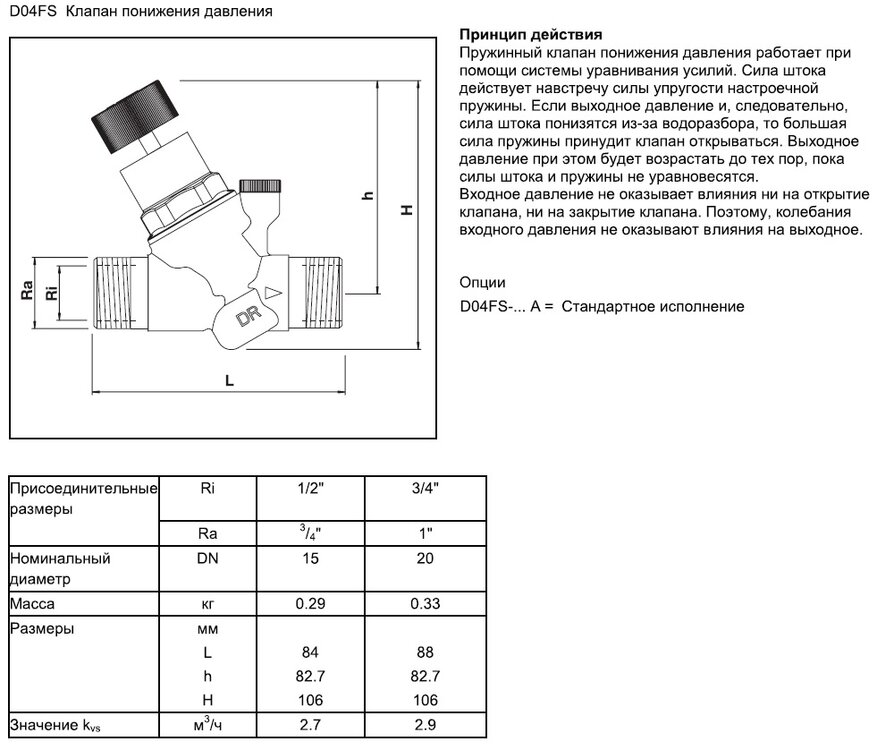 D04FS Клапан понижения давления

Ra
Ri
DR
h
H
L

Принцип действия
Пружинный клапан понижения давления работает при помощи системы уравнивания усилий. Сила штока действует навстречу силы упругости настроечной пружины. Если выходное давление и, следовательно, сила штока понизятся из-за водоразбора, то большая сила пружины принудит клапан открываться. Выходное давление при этом будет возрастать до тех пор, пока силы штока и пружины не уравновесятся.
Входное давление не оказывает влияния ни на открытие клапана, ни на закрытие клапана. Поэтому, колебания входного давления не оказывают влияния на выходное.

Опции
D04FS-... A = Стандартное исполнение

| Присоединительные размеры | Ri | 1/2" | 3/4" |
|---|---|---|---|
| | Ra | $^3/_4$" | 1" |
| Номинальный диаметр | DN | 15 | 20 |
| Масса | кг | 0.29 | 0.33 |
| Размеры | мм | | |
| | L | 84 | 88 |
| | h | 82.7 | 82.7 |
| | H | 106 | 106 |
| Значение $k_{vs}$ | $м^3/ч$ | 2.7 | 2.9 |