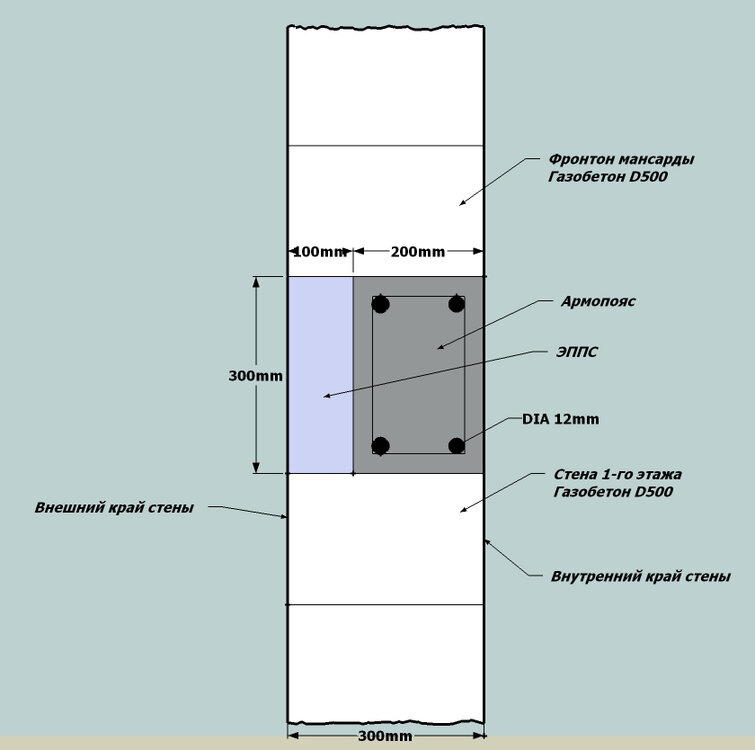 Фронтон мансарды
Газобетон D500

100mm 200mm

Армопояс

ЭППС

300mm

DIA 12mm

Стена 1-го этажа
Газобетон D500

Внешний край стены

Внутренний край стены

300mm