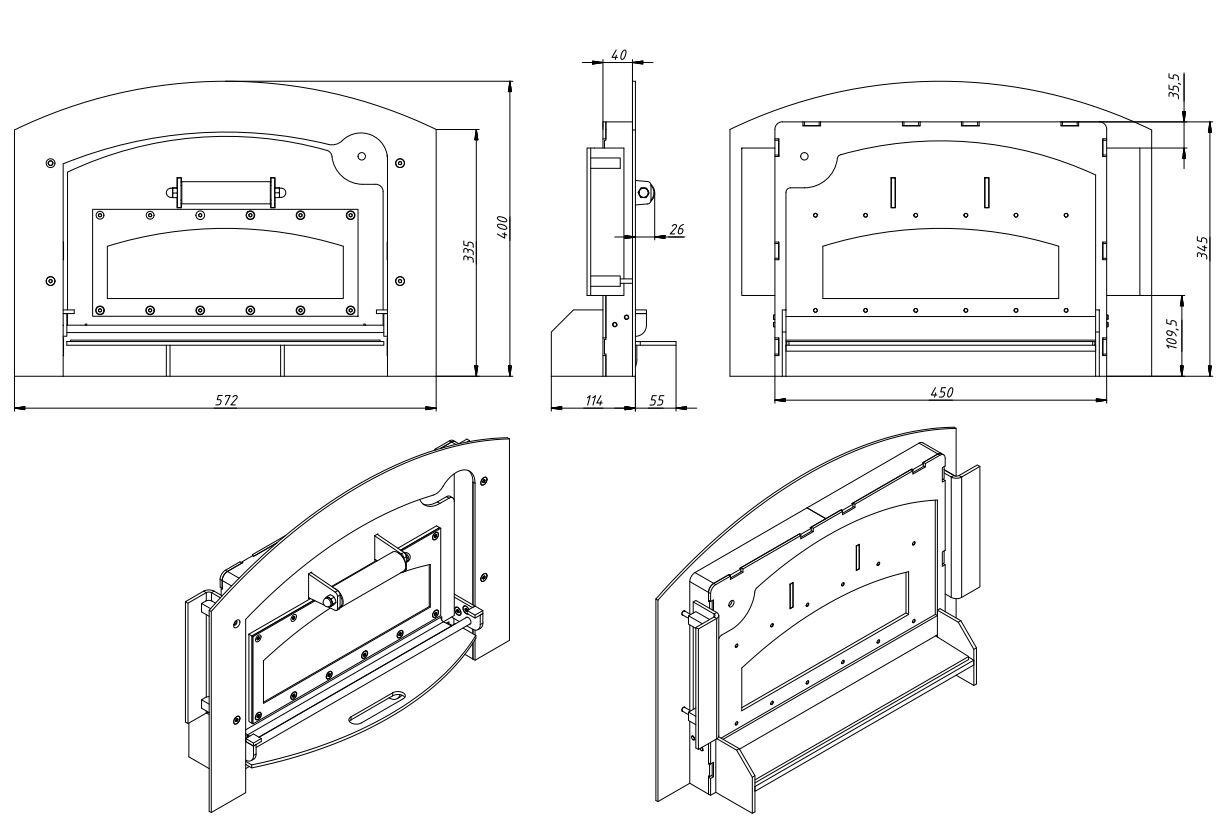 335
400
572
40
26
114
55
35,5
345
109,5
450