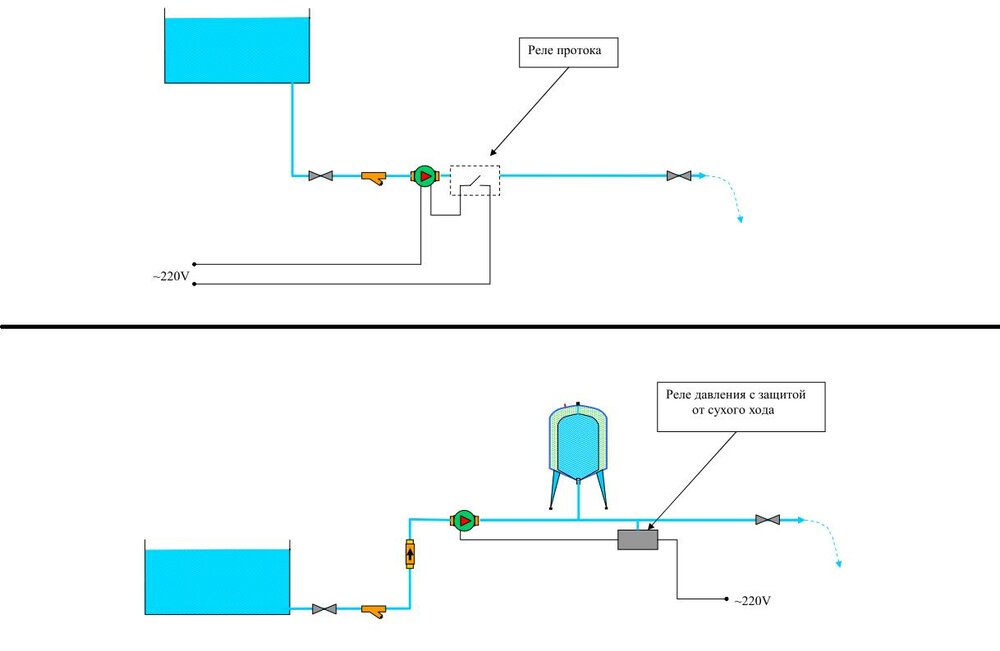 Реле протока

~220V

Реле давления с защитой от сухого хода

~220V