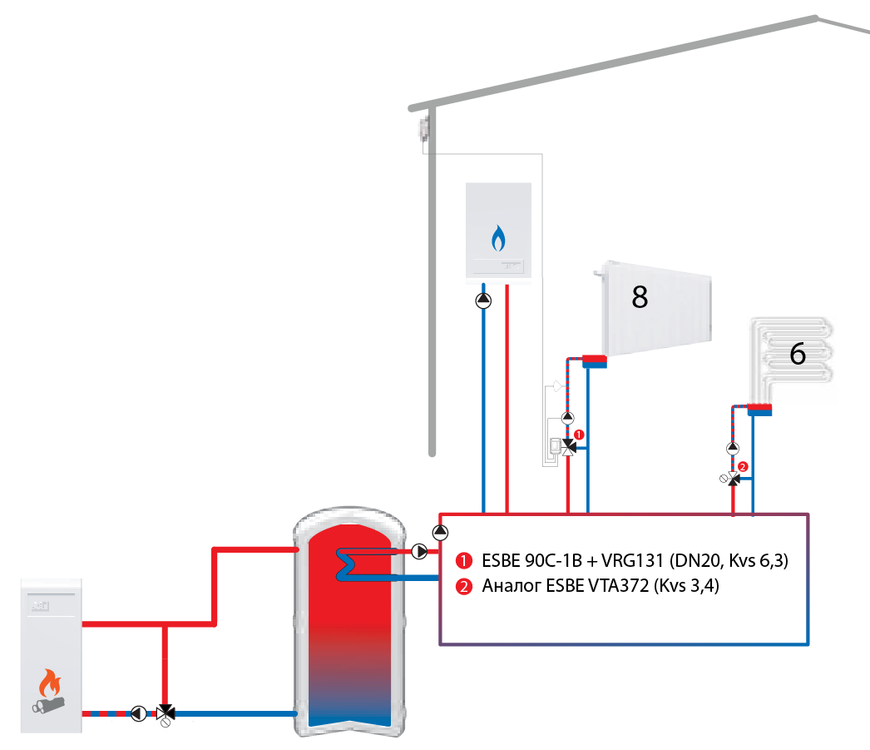 8

6

1

2

1 ESBE 90C-1B + VRG131 (DN20, Kvs 6,3)
2 Аналог ESBE VTA372 (Kvs 3,4)