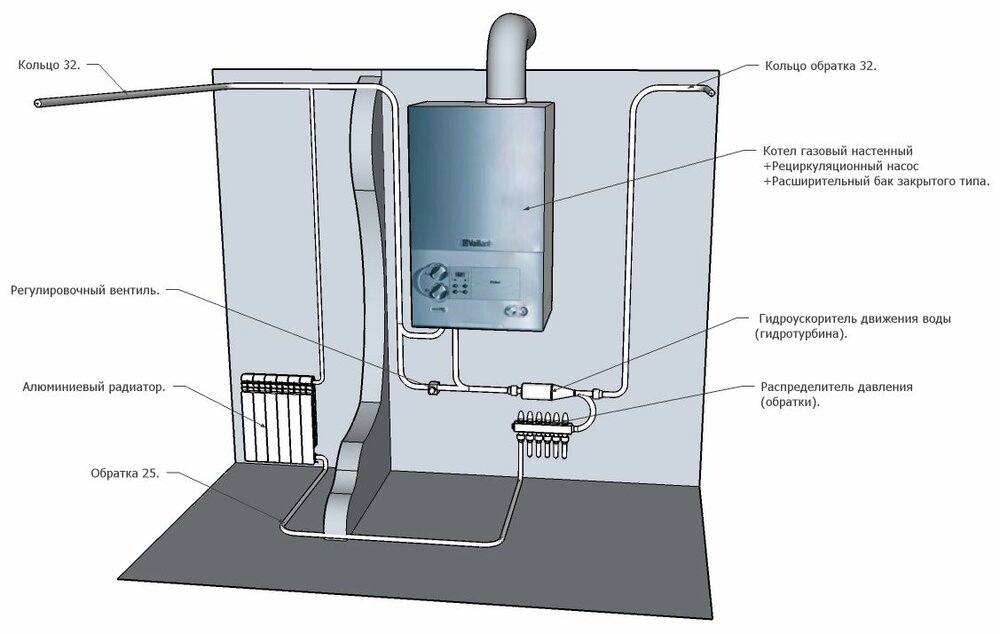 Кольцо 32.

Кольцо обратка 32.

Котел газовый настенный
+Рециркуляционный насос
+Расширительный бак закрытого типа.

Vaillant

Регулировочный вентиль.

Гидроускоритель движения воды (гидротурбина).

Алюминиевый радиатор.

Распределитель давления (обратки).

Обратка 25.