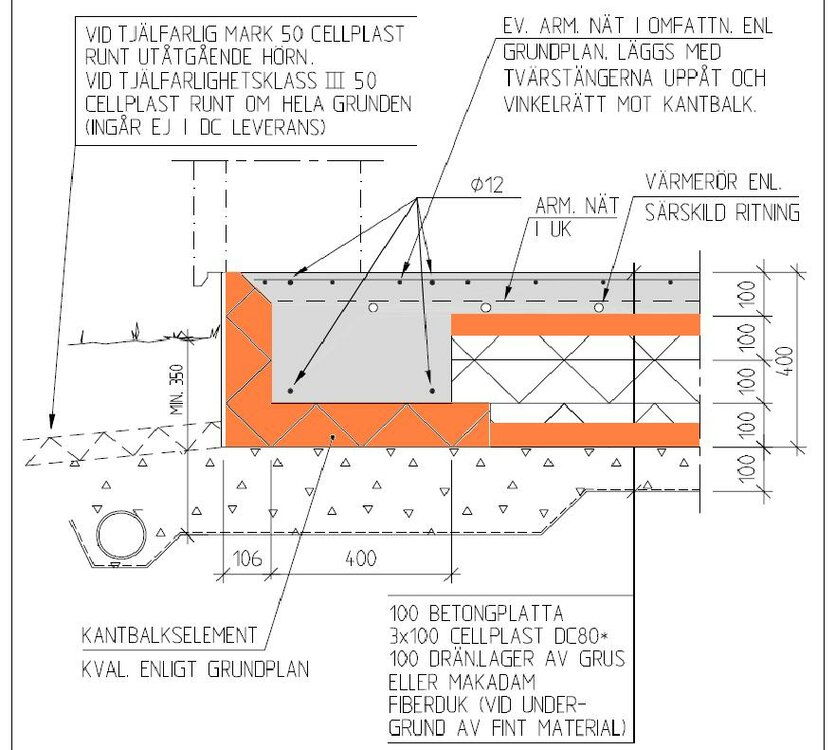 VID TJÄLFARLIG MARK 50 CELLPLAST RUNT UTÅTGÅENDE HÖRN.
VID TJÄLFARLIGHETSKLASS III 50 CELLPLAST RUNT OM HELA GRUNDEN (INGÅR EJ I DC LEVERANS)

EV. ARM. NÄT I OMFATTN. ENL GRUNDPLAN. LÄGGS MED TVÄRSTÄNGERNA UPPÅT OCH VINKELRÄTT MOT KANTBALK.

Ø12

ARM. NÄT I UK

VÄRMERÖR ENL. SÄRSKILD RITNING

MIN. 350

100
100
100
100
100
400

106
400

KANTBALKSELEMENT
KVAL. ENLIGT GRUNDPLAN

100 BETONGPLATTA
3x100 CELLPLAST DC80*
100 DRÄN.LAGER AV GRUS ELLER MAKADAM
FIBERDUK (VID UNDERGRUND AV FINT MATERIAL)