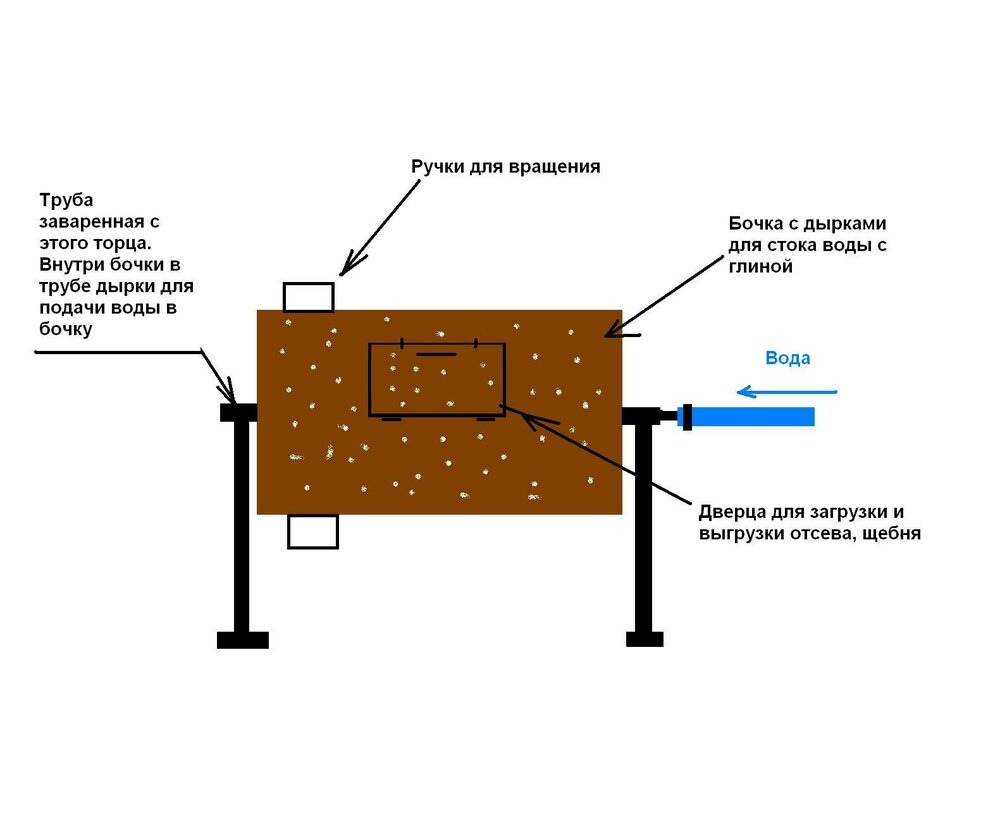 Ручки для вращения

Труба заваренная с этого торца. Внутри бочки в трубе дырки для подачи воды в бочку

Бочка с дырками для стока воды с глиной

Вода

Дверца для загрузки и выгрузки отсева, щебня