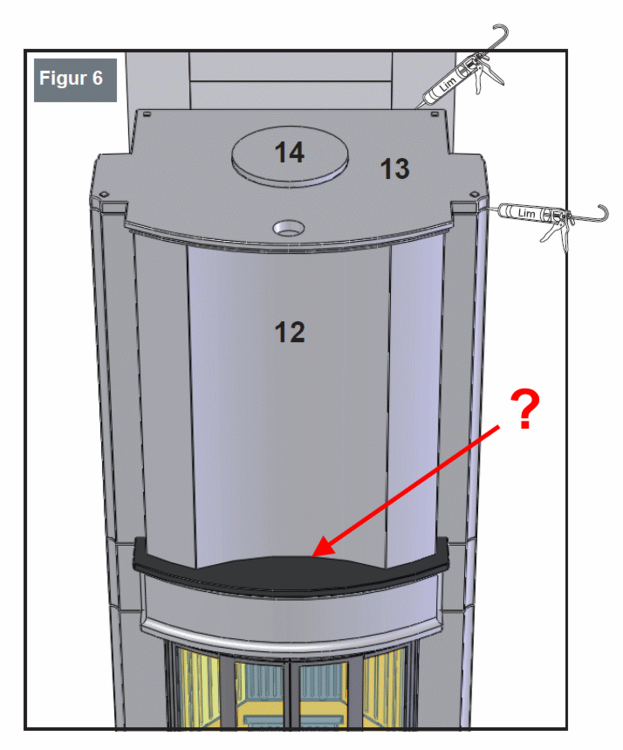 Figur 6

Lim

14

13

Lim

12

?