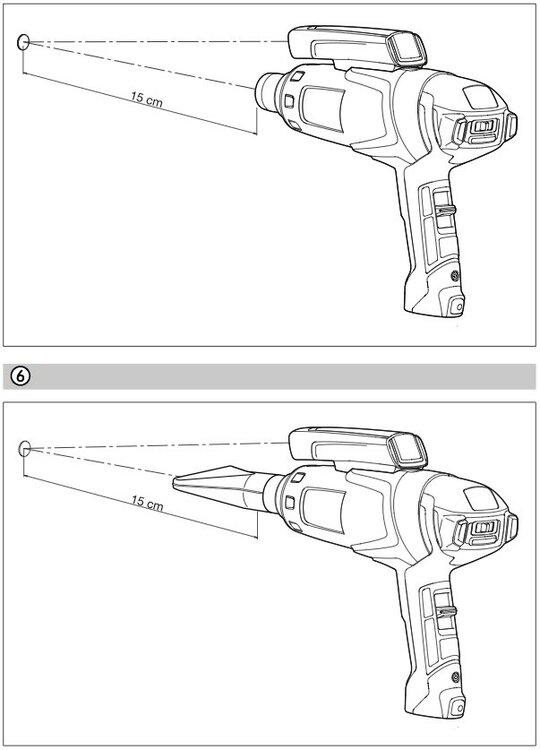 15 cm

⑥

15 cm