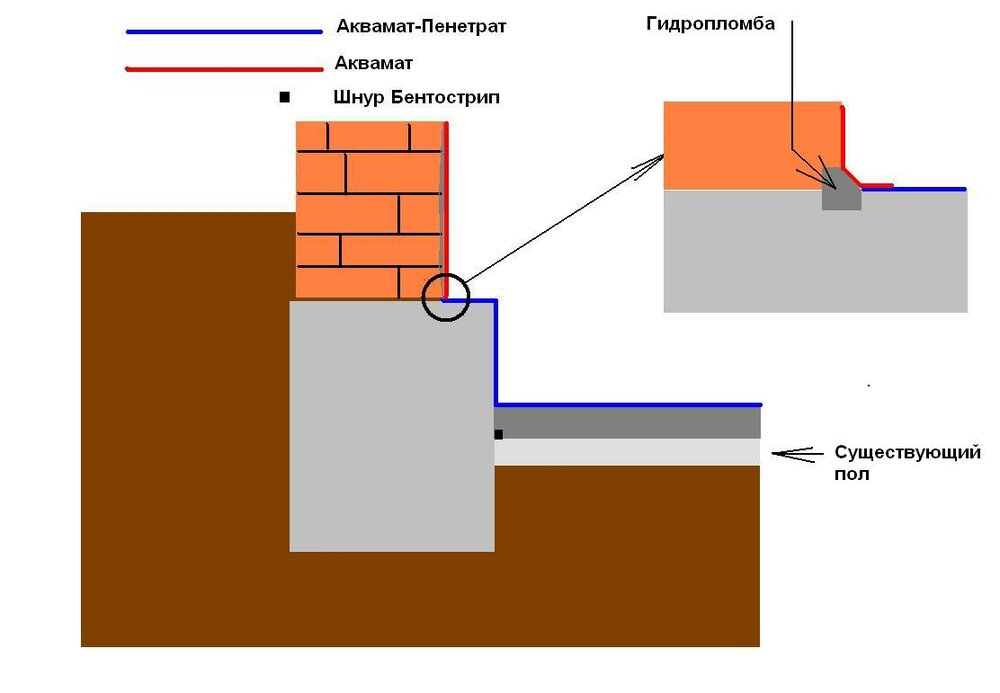 Аквамат-Пенетрат

Аквамат

Шнур Бентострип

Гидропломба

Существующий пол