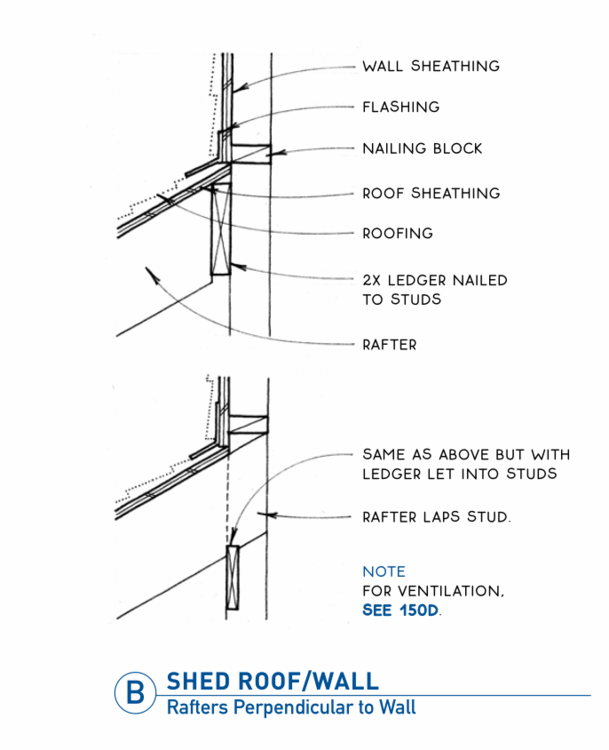 WALL SHEATHING

FLASHING

NAILING BLOCK

ROOF SHEATHING

ROOFING

2X LEDGER NAILED TO STUDS

RAFTER

SAME AS ABOVE BUT WITH LEDGER LET INTO STUDS

RAFTER LAPS STUD.

NOTE
FOR VENTILATION, SEE 150D.

B SHED ROOF/WALL
Rafters Perpendicular to Wall