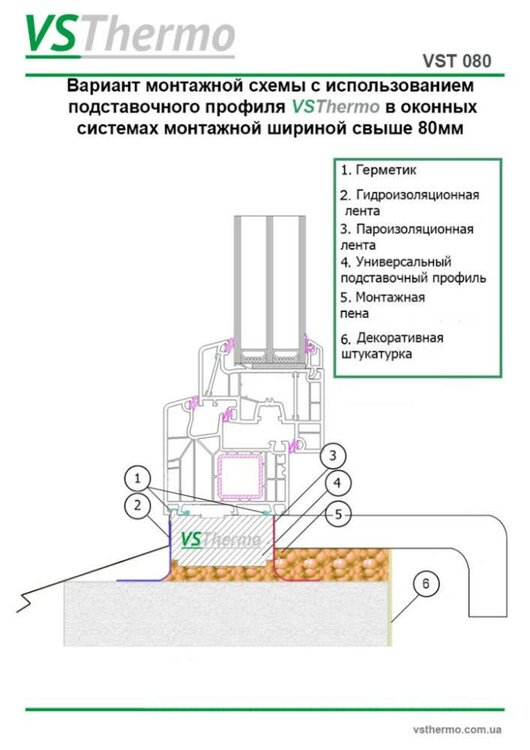 VSThermo

VST 080

Вариант монтажной схемы с использованием подставочного профиля VSThermo в оконных системах монтажной шириной свыше 80мм

1. Герметик
2. Гидроизоляционная лента
3. Пароизоляционная лента
4. Универсальный подставочный профиль
5. Монтажная пена
6. Декоративная штукатурка

1
2
3
4
5
6

VSThermo

vsthermo.com.ua