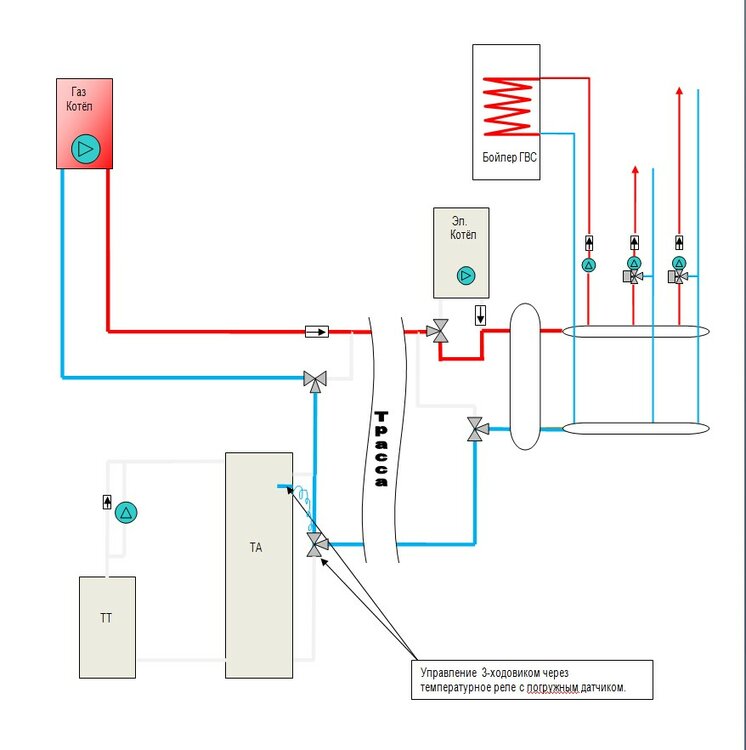 Газ Котёл

Бойлер ГВС

Эл. Котёл

Трасса

ТА

ТТ

Управление 3-ходовиком через температурное реле с погружным датчиком.