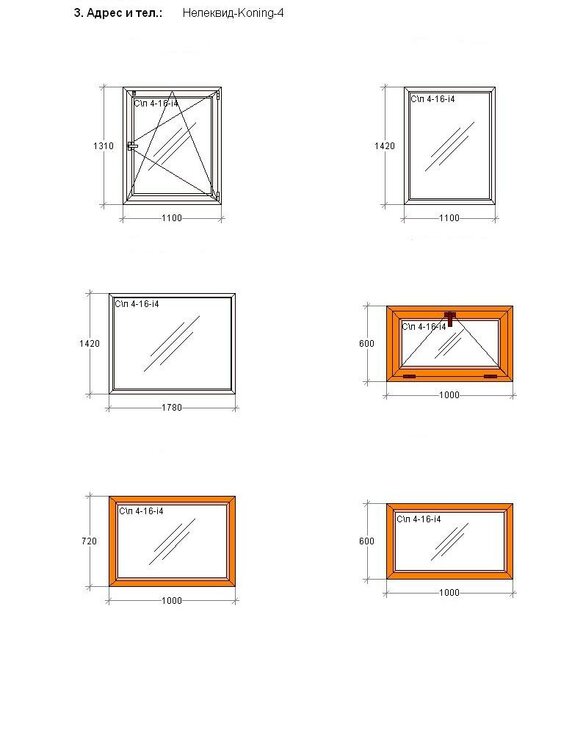 3. Адрес и тел.: Нелеквид-Koning-4

С\п 4-16-i4

1310

1100

С\п 4-16-i4

1420

1100

С\п 4-16-i4

1420

1780

С\п 4-16-i4

600

1000

С\п 4-16-i4

720

1000

С\п 4-16-i4

600

1000