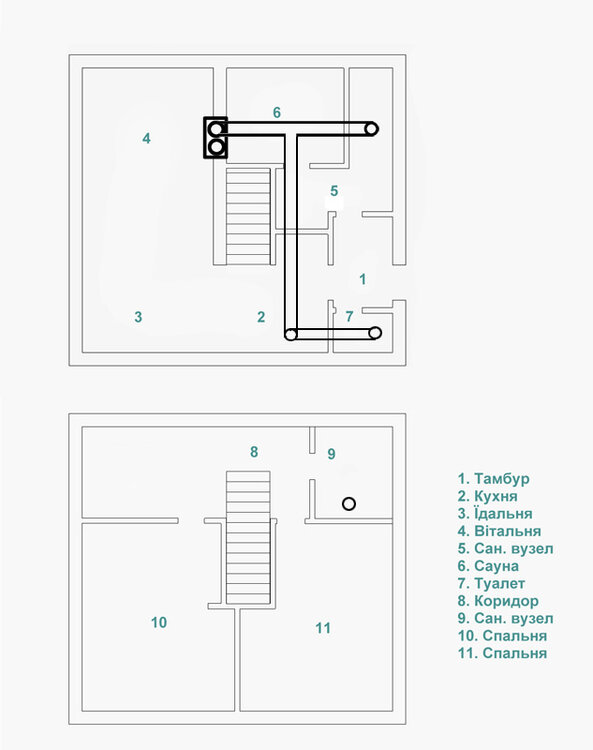 6
4
5
1
3
2
7

8
9
10
11

1. Тамбур
2. Кухня
3. Їдальня
4. Вітальня
5. Сан. вузел
6. Сауна
7. Туалет
8. Коридор
9. Сан. вузел
10. Спальня
11. Спальня