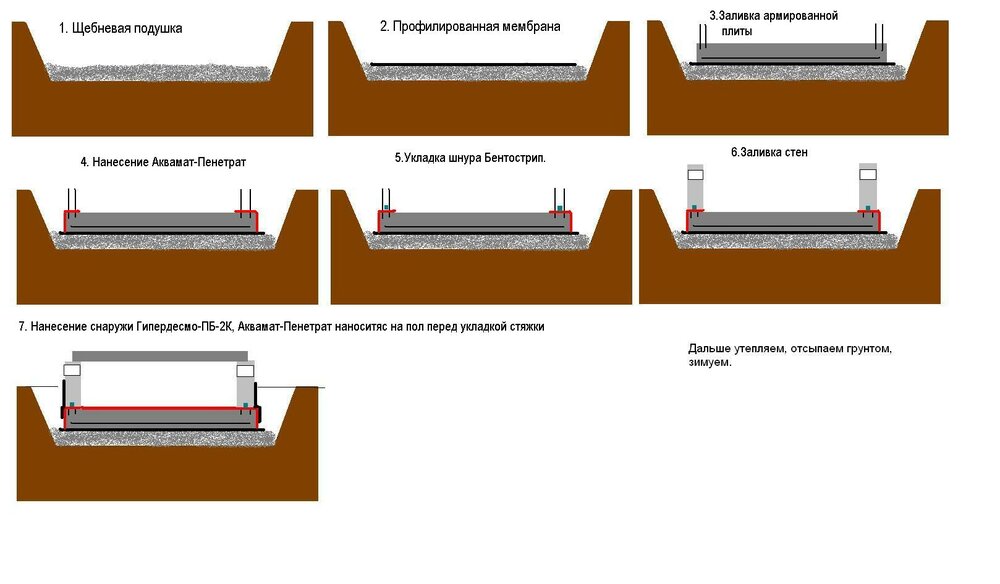 1. Щебневая подушка

2. Профилированная мембрана

3.Заливка армированной плиты

4. Нанесение Аквамат-Пенетрат

5.Укладка шнура Бентострип.

6.Заливка стен

7. Нанесение снаружи Гипердесмо-ПБ-2К, Аквамат-Пенетрат наноситяс на пол перед укладкой стяжки

Дальше утепляем, отсыпаем грунтом, зимуем.