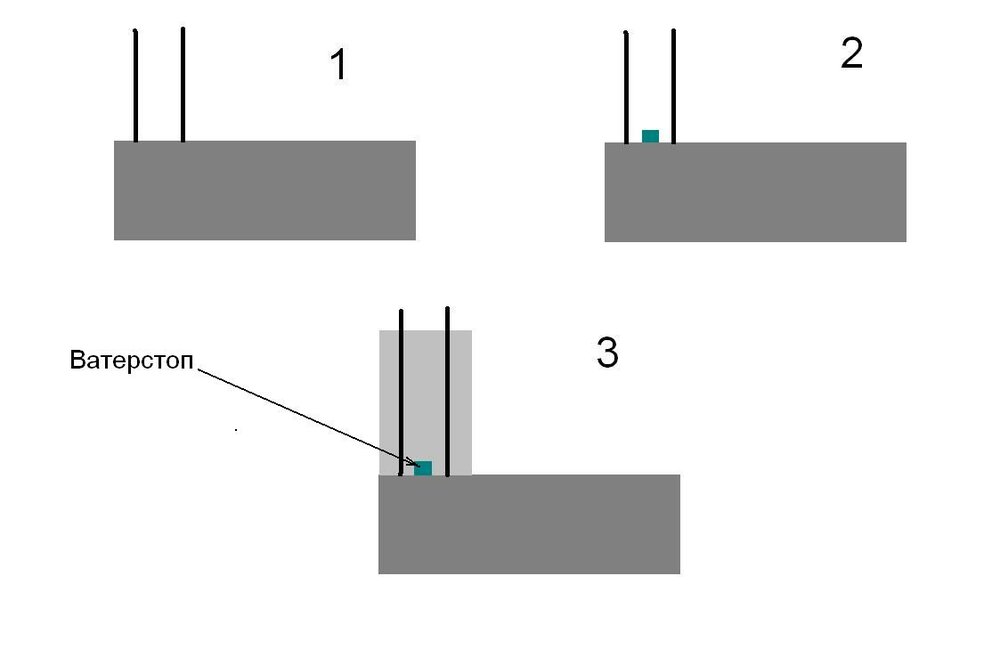 1

2

Ватерстоп

3