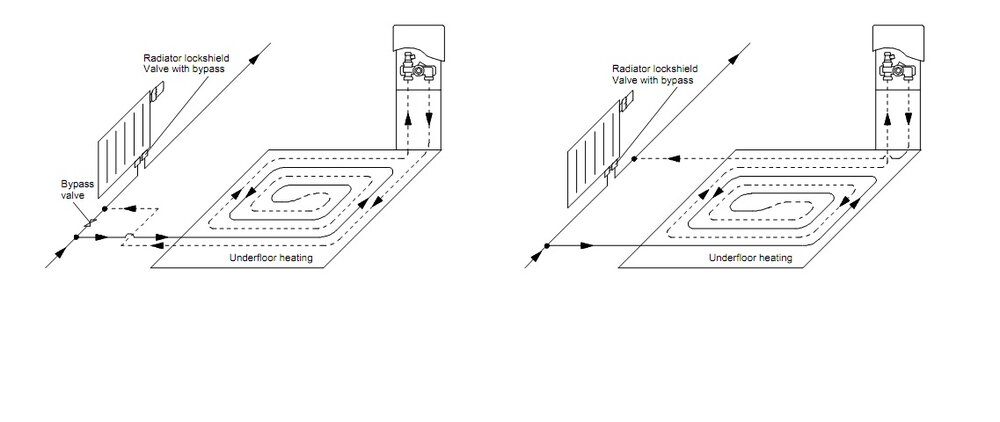 Radiator lockshield
Valve with bypass

Bypass
valve

Underfloor heating

Radiator lockshield
Valve with bypass

Underfloor heating